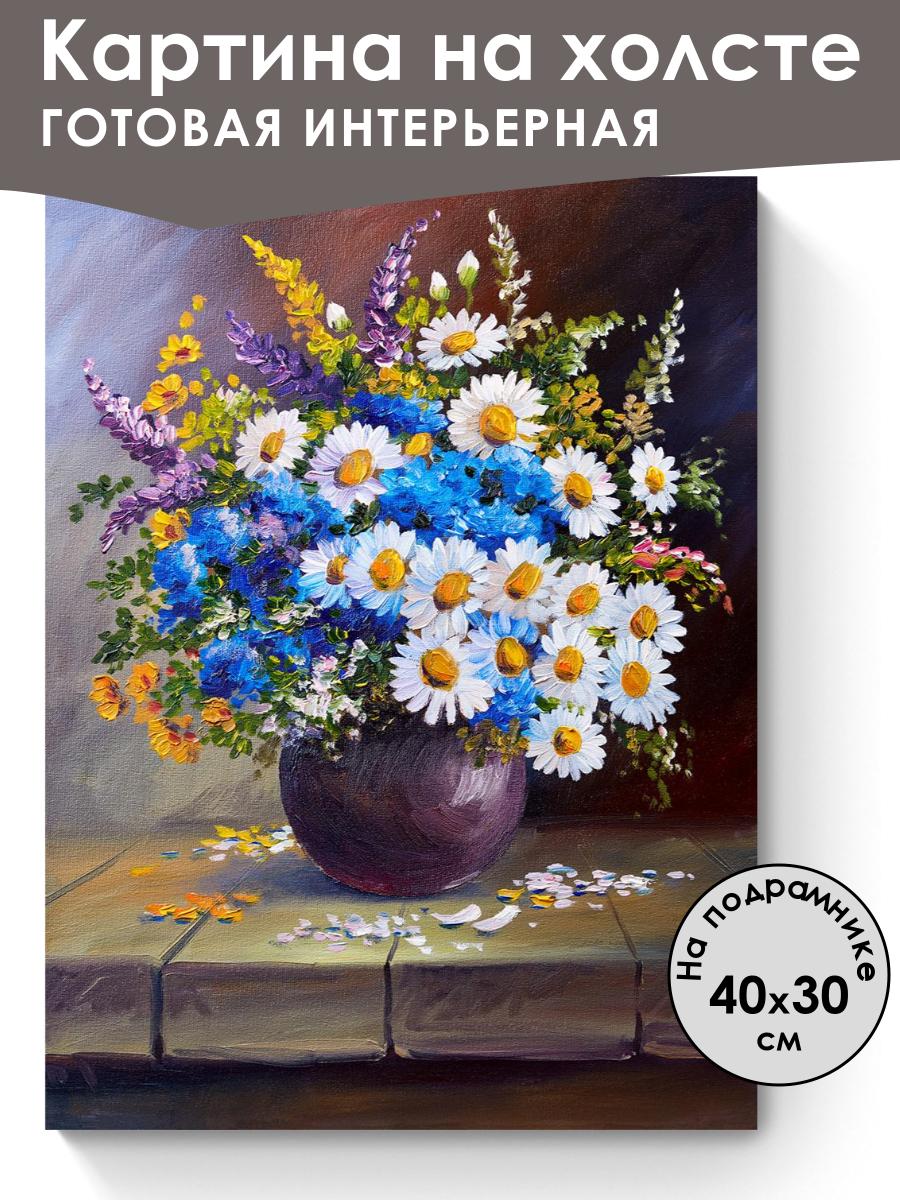 Картина на холсте
ГОТОВАЯ ИНТЕРЬЕРНАЯ

На подрамнике
40x30
см