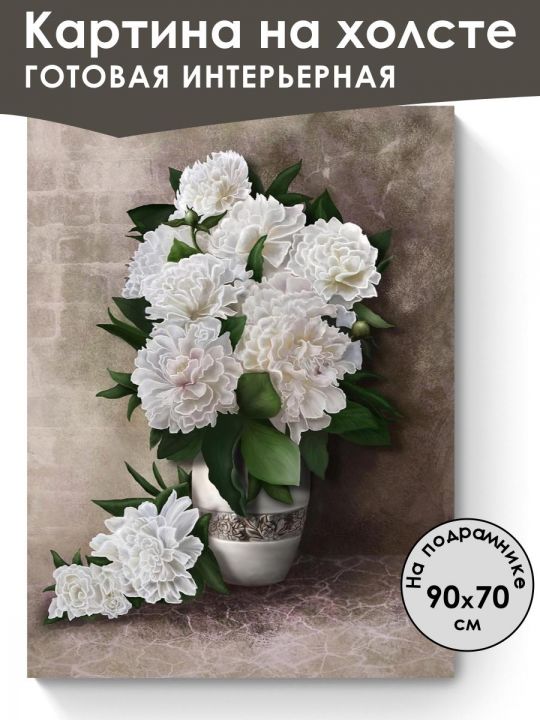 Картина на холсте
ГОТОВАЯ ИНТЕРЬЕРНАЯ

На подрамнике
90x70
см