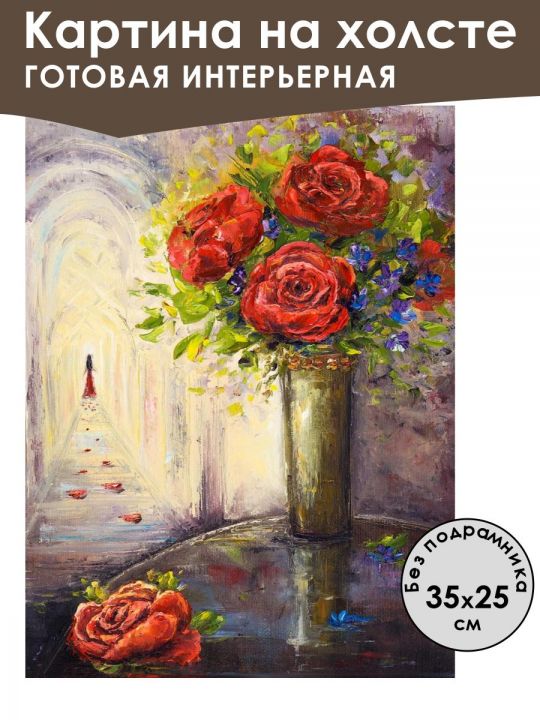 Картина на холсте
ГОТОВАЯ ИНТЕРЬЕРНАЯ

Без подрамника
35x25
см