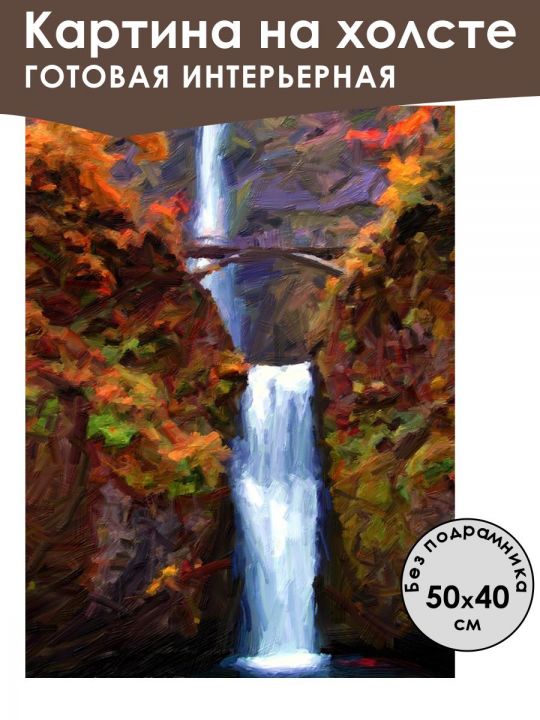 Картина на холсте
ГОТОВАЯ ИНТЕРЬЕРНАЯ

Без подрамника
50x40
см