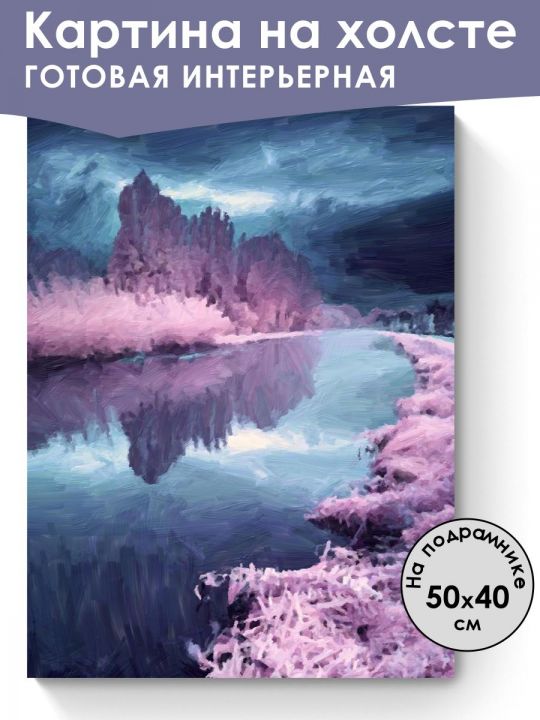 Картина на холсте
ГОТОВАЯ ИНТЕРЬЕРНАЯ

На подрамнике
50x40
см