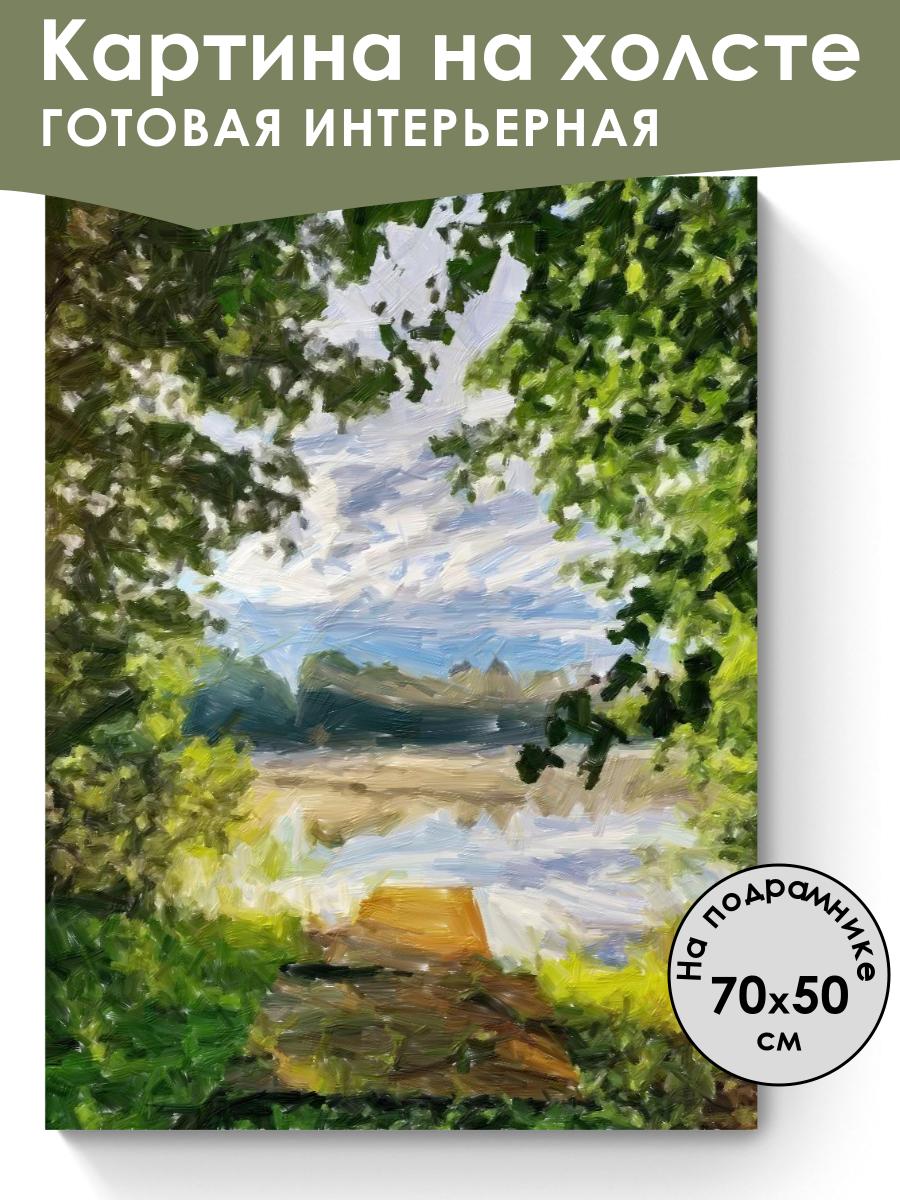 Картина на холсте
ГОТОВАЯ ИНТЕРЬЕРНАЯ

На подрамнике
70x50
см