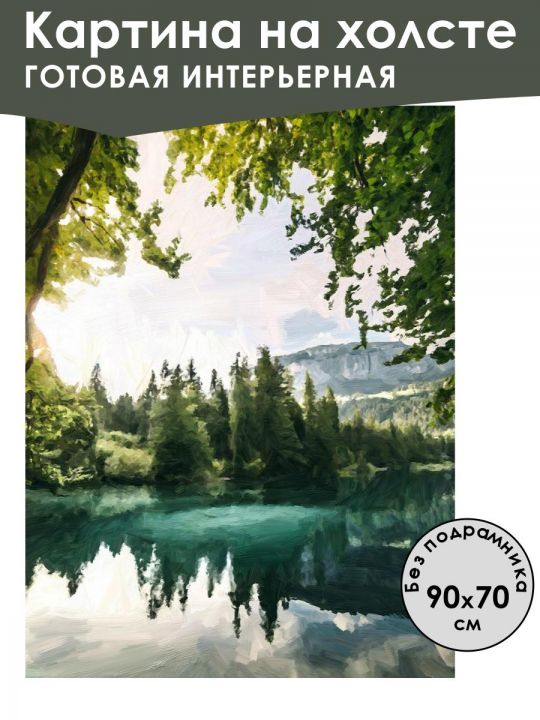 Картина на холсте
ГОТОВАЯ ИНТЕРЬЕРНАЯ

Без подрамника
90x70
см