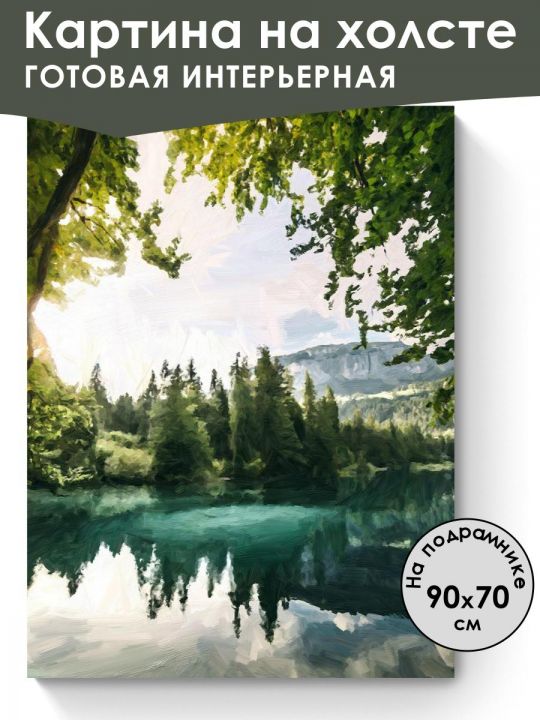 Картина на холсте
ГОТОВАЯ ИНТЕРЬЕРНАЯ

На подрамнике
90x70
см