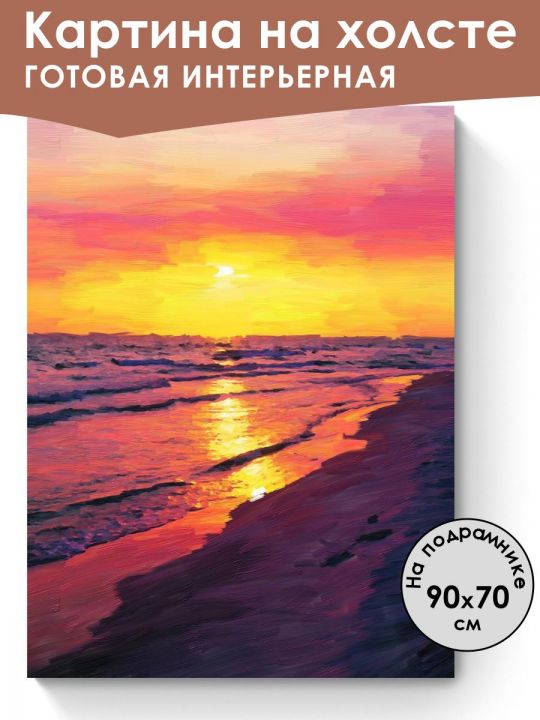 Картина на холсте
ГОТОВАЯ ИНТЕРЬЕРНАЯ

На подрамнике
90x70
см