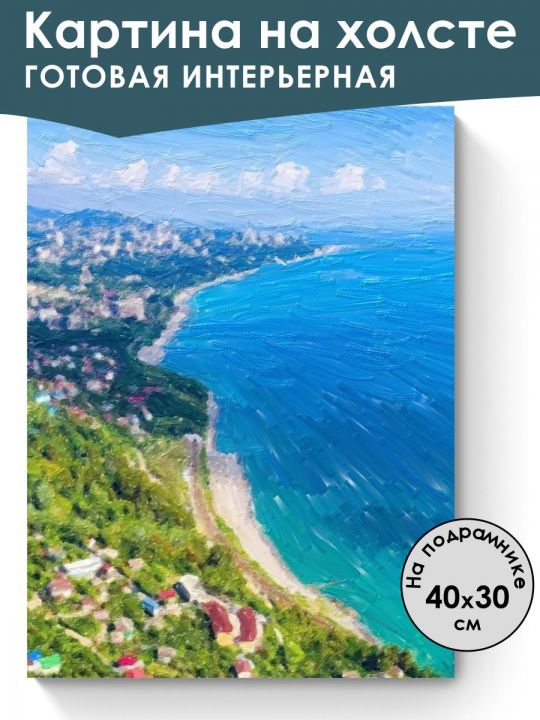 Картина на холсте
ГОТОВАЯ ИНТЕРЬЕРНАЯ

На подрамнике
40x30
см