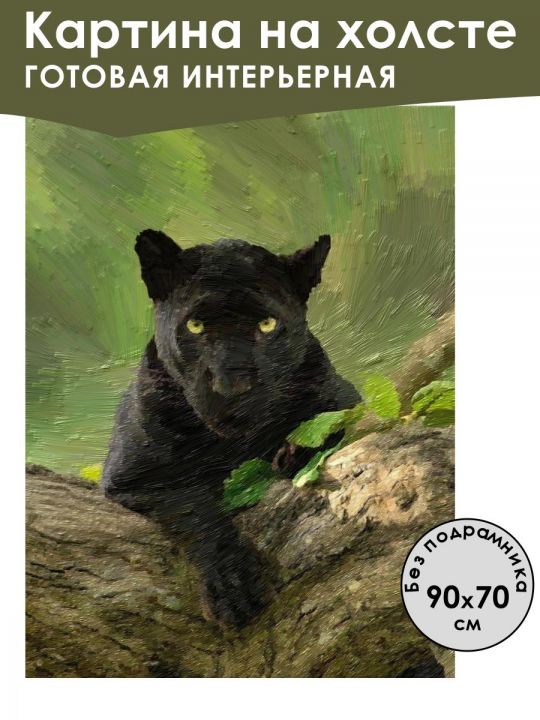 Картина на холсте
ГОТОВАЯ ИНТЕРЬЕРНАЯ

Без подрамника
90x70
см