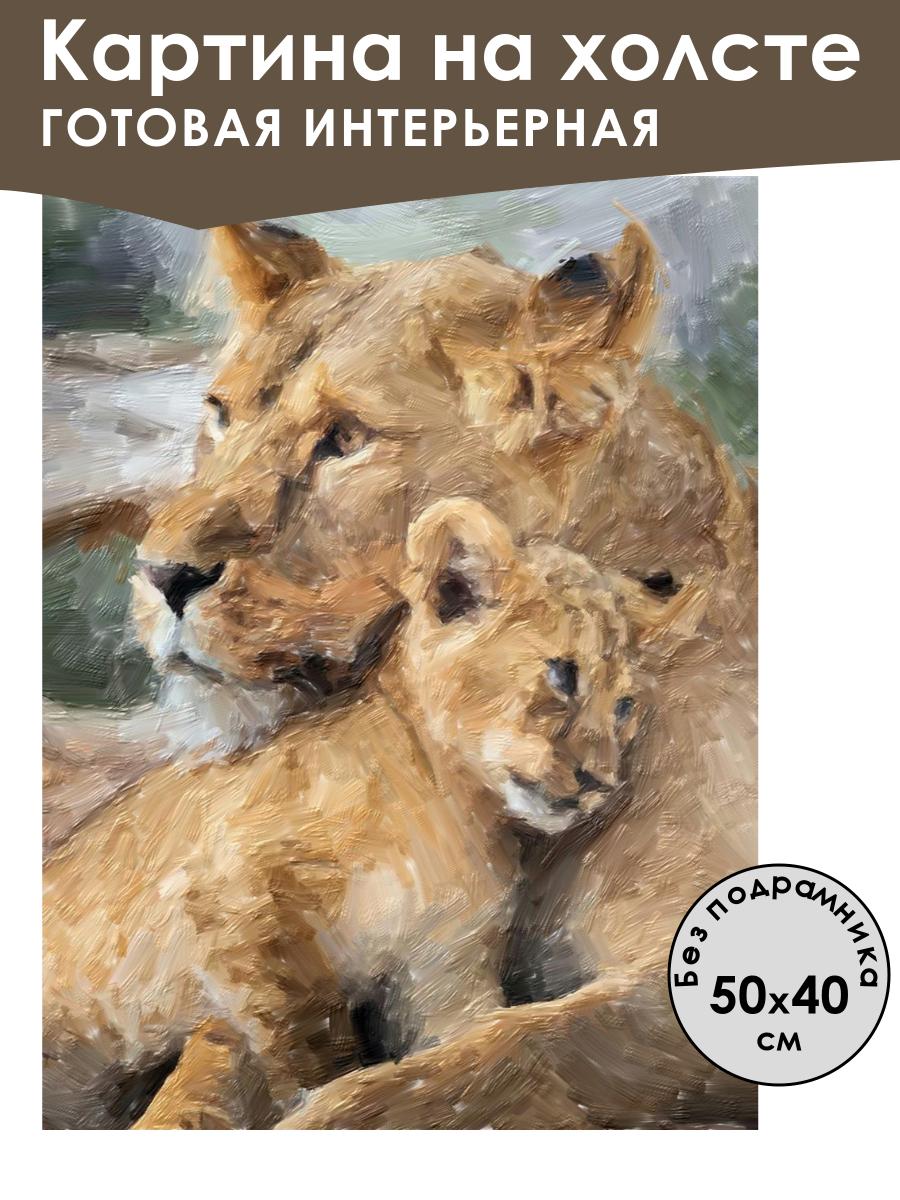 Картина на холсте
ГОТОВАЯ ИНТЕРЬЕРНАЯ

Без подрамника
50х40
см