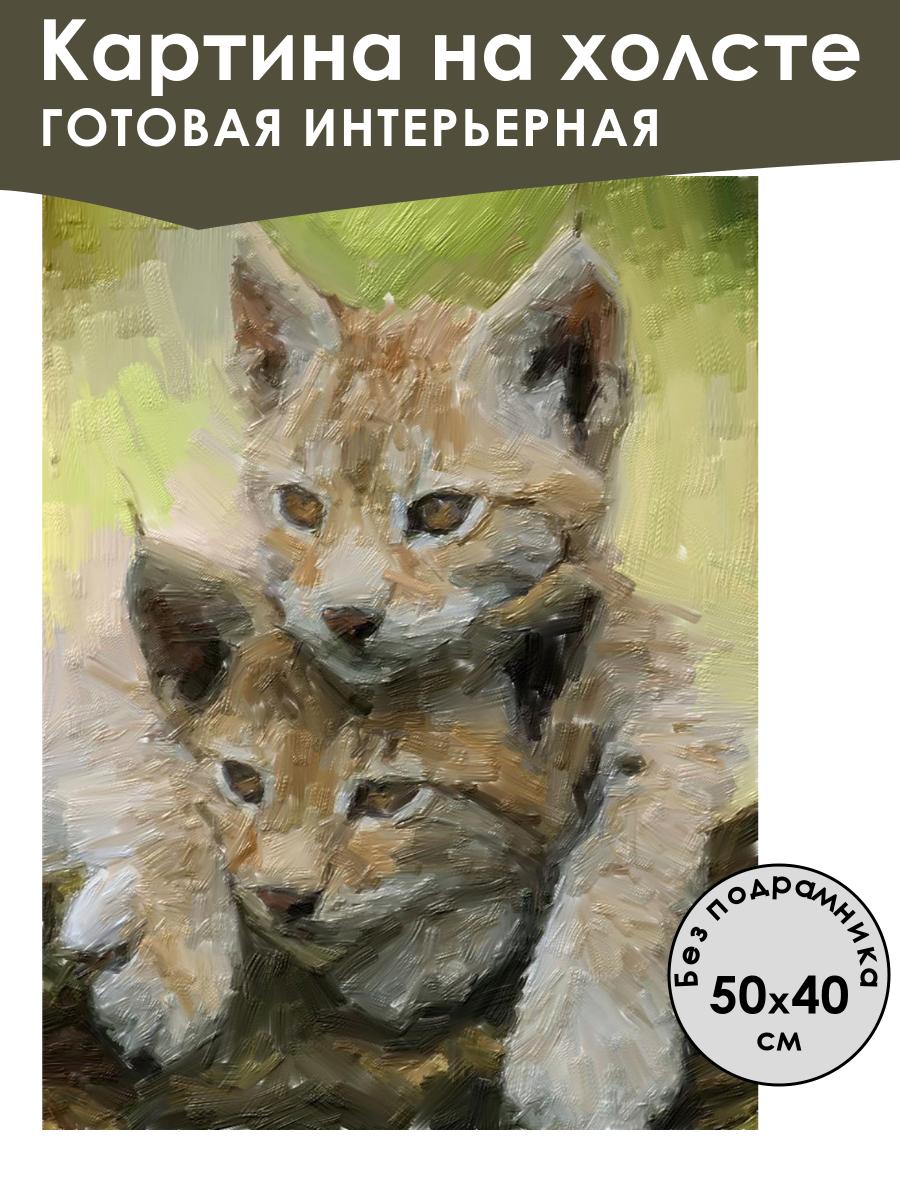 Картина на холсте
ГОТОВАЯ ИНТЕРЬЕРНАЯ

Без подрамника
50x40
см