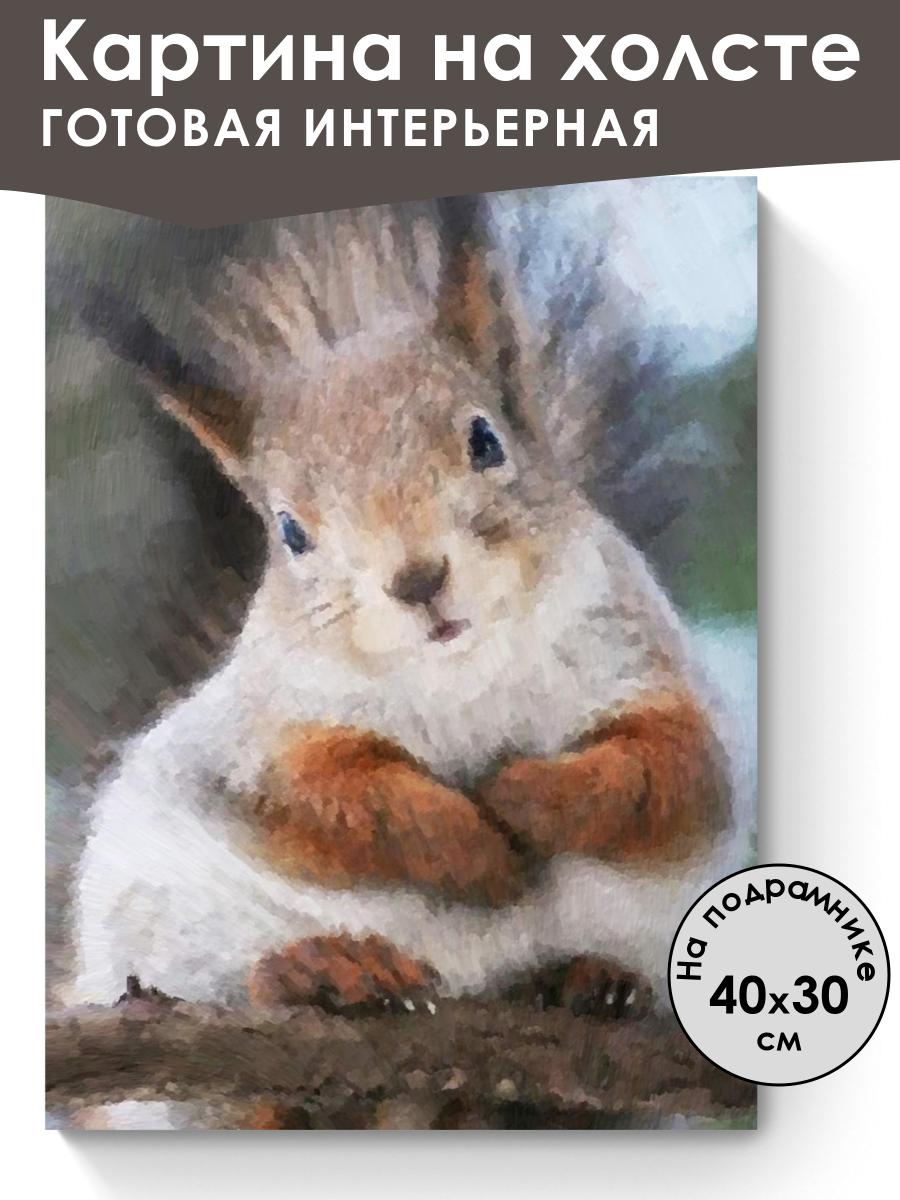 Картина на холсте
ГОТОВАЯ ИНТЕРЬЕРНАЯ

На подрамнике
40x30
см