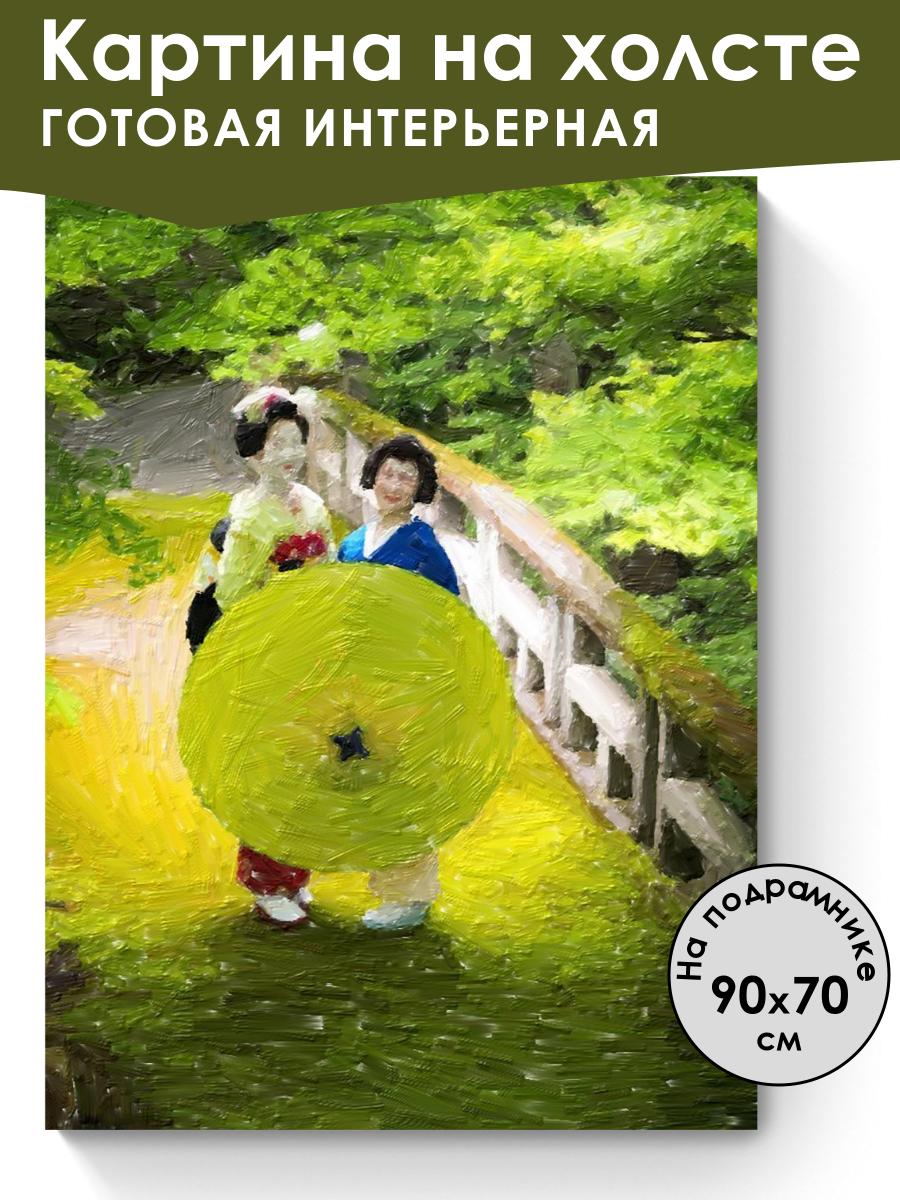 Картина на холсте
ГОТОВАЯ ИНТЕРЬЕРНАЯ

На подрамнике
90x70
см