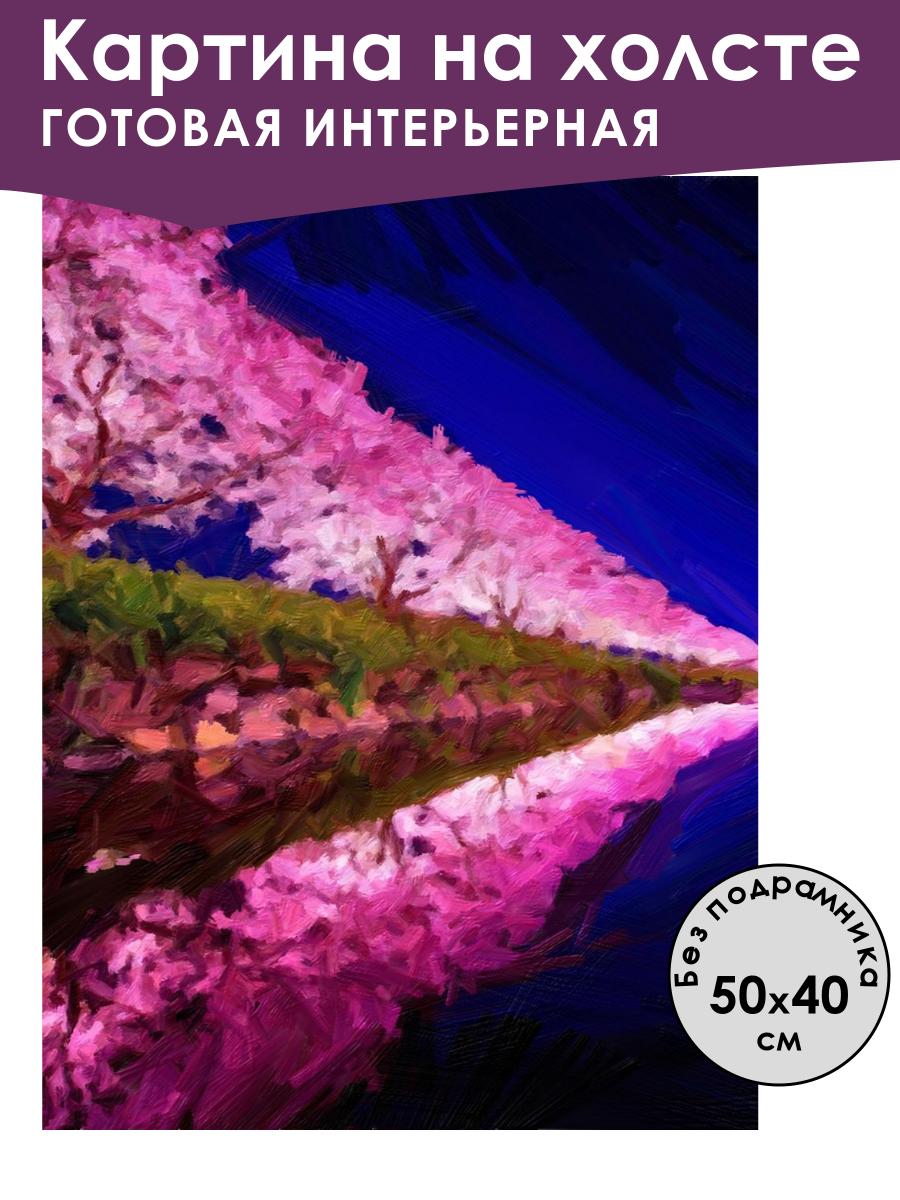 Картина на холсте
ГОТОВАЯ ИНТЕРЬЕРНАЯ

Без подрамника
50x40
см