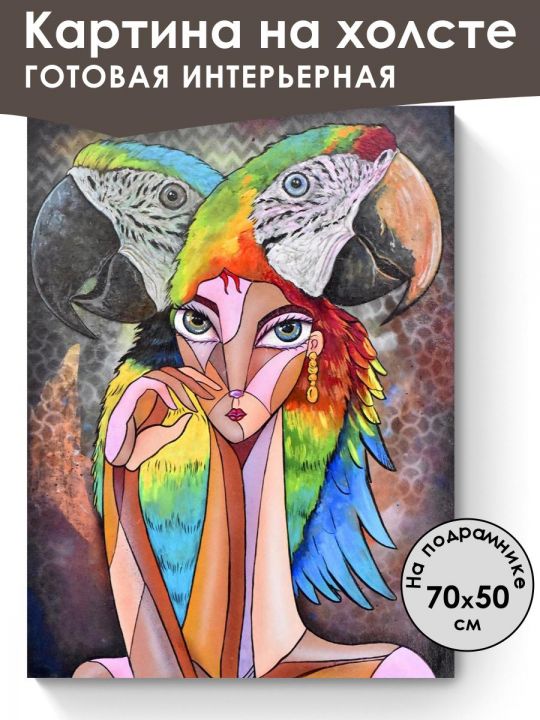 Картина на холсте
ГОТОВАЯ ИНТЕРЬЕРНАЯ

На подрамнике
70x50
см