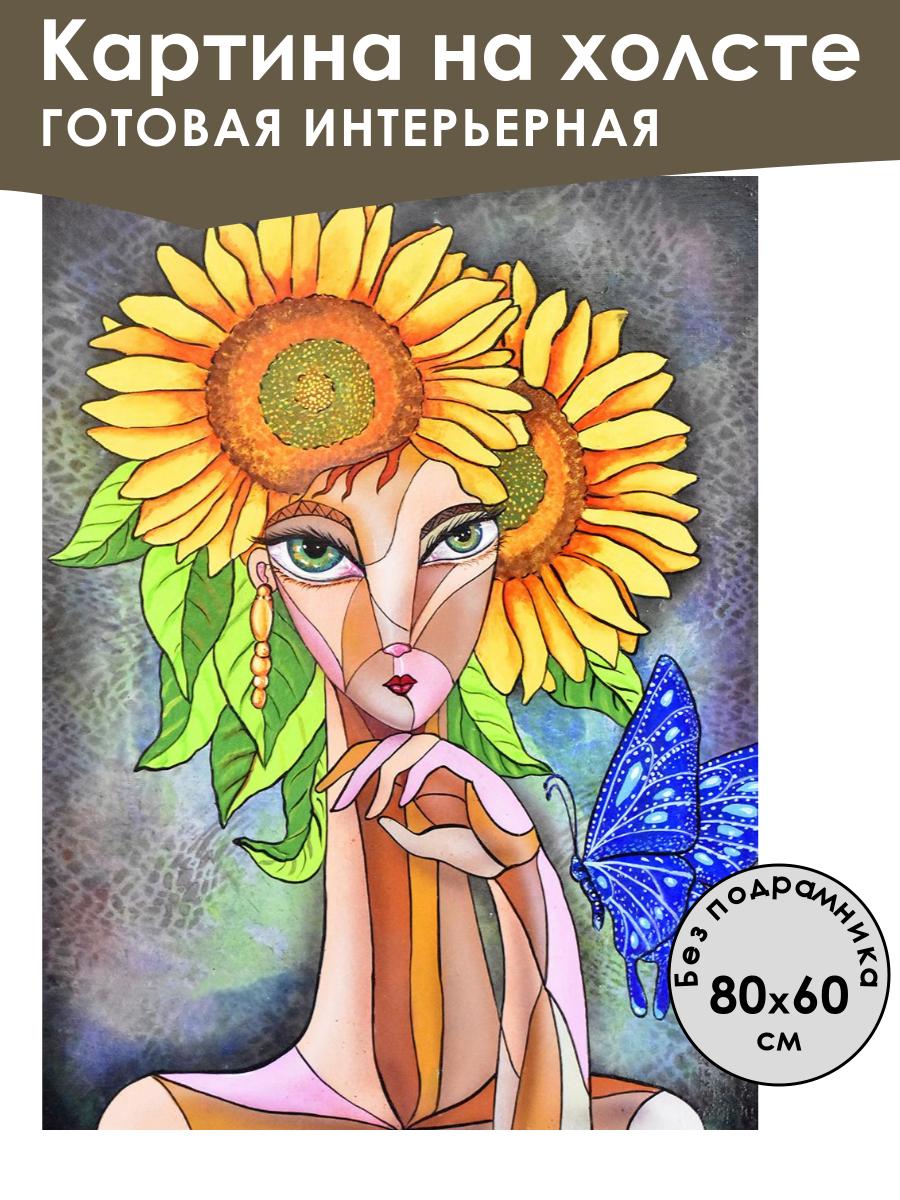 Картина на холсте
ГОТОВАЯ ИНТЕРЬЕРНАЯ

Без подрамника
80x60
см