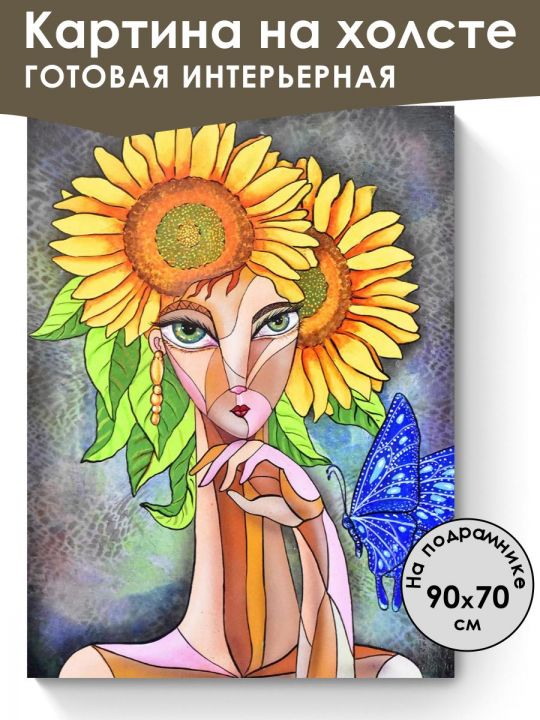 Картина на холсте
ГОТОВАЯ ИНТЕРЬЕРНАЯ

На подрамнике
90x70
см