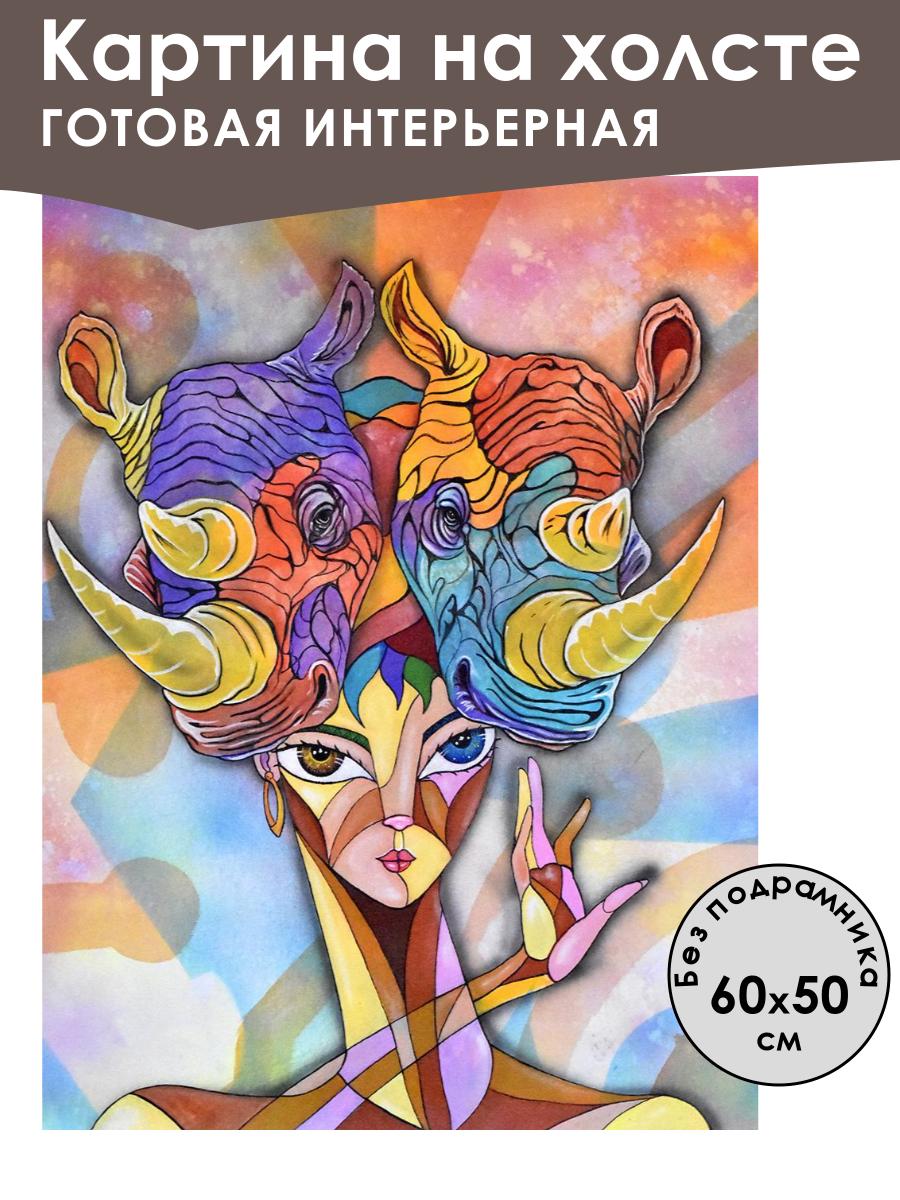 Картина на холсте
ГОТОВАЯ ИНТЕРЬЕРНАЯ

Без подрамника
60x50
см