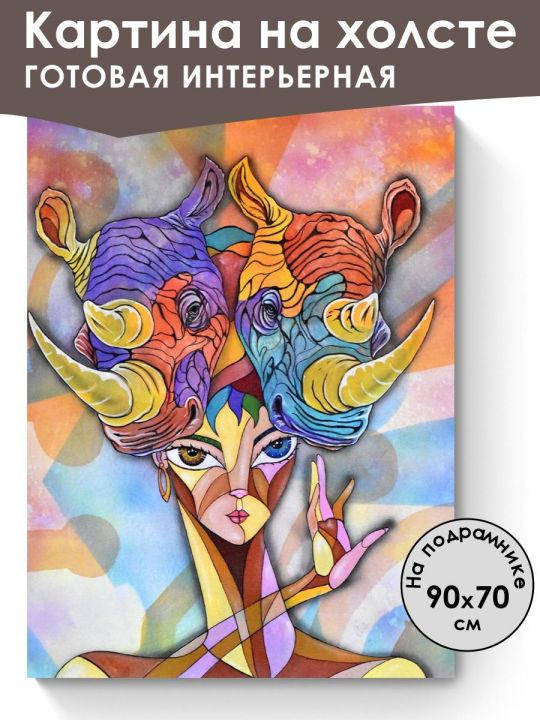 Картина на холсте
ГОТОВАЯ ИНТЕРЬЕРНАЯ

На подрамнике
90x70
см