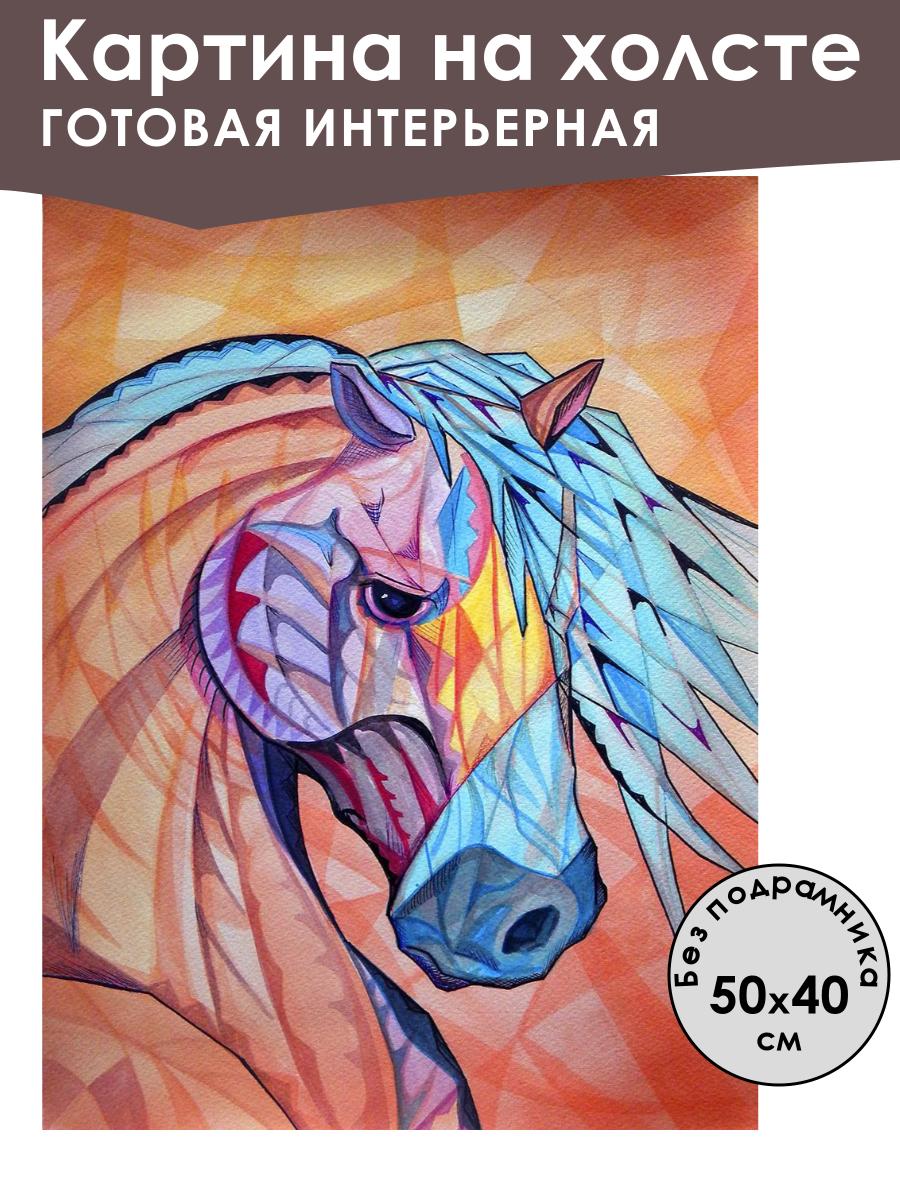 Картина на холсте
ГОТОВАЯ ИНТЕРЬЕРНАЯ

Без подрамника
50x40
см