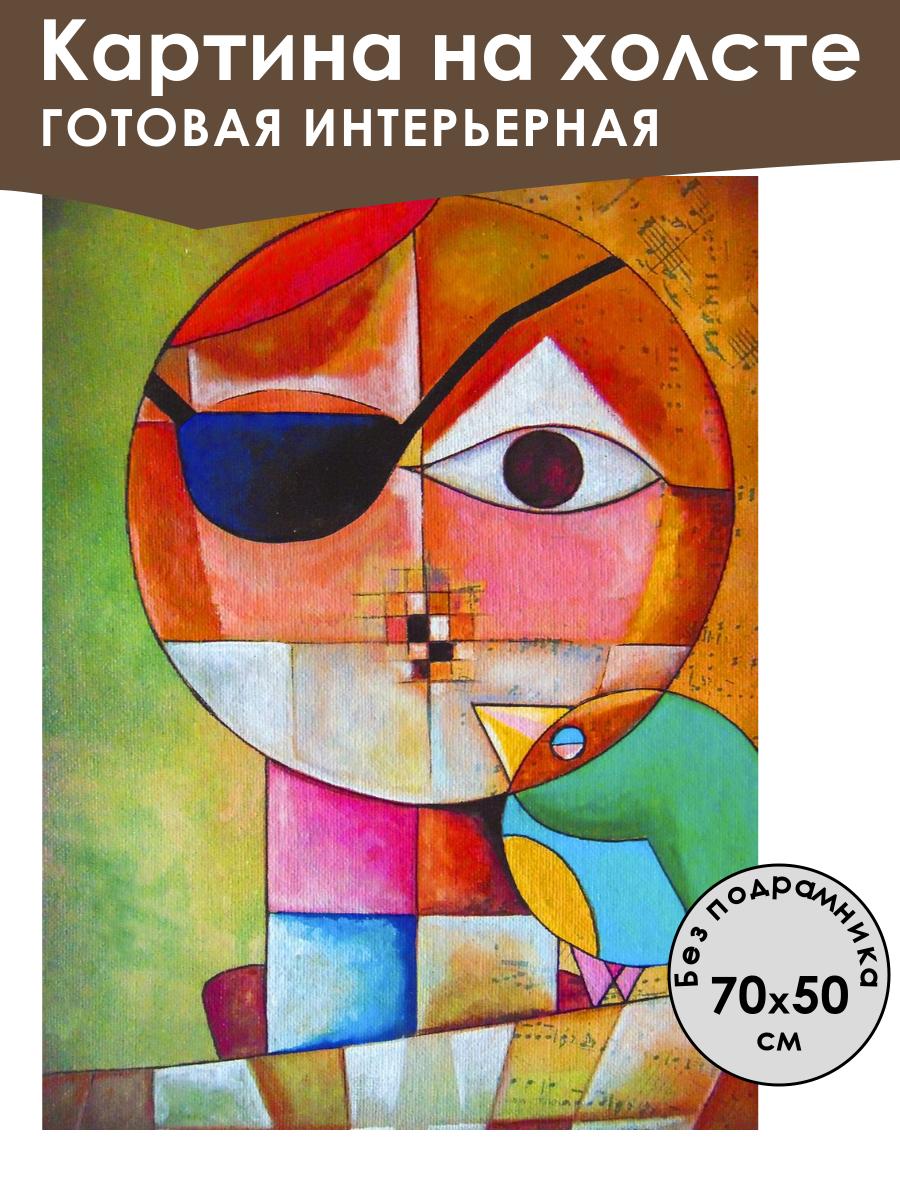 Картина на холсте
ГОТОВАЯ ИНТЕРЬЕРНАЯ

Без подрамника
70x50
см