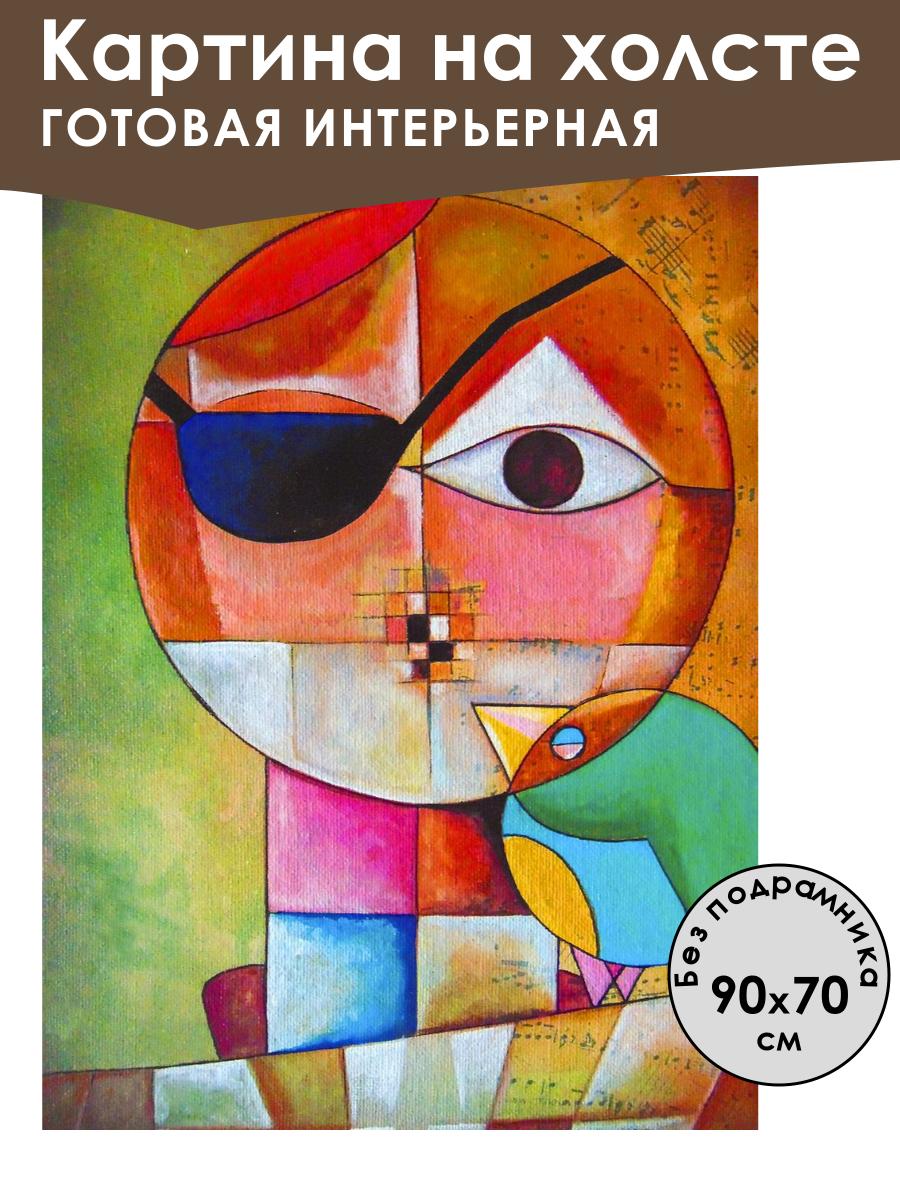 Картина на холсте
ГОТОВАЯ ИНТЕРЬЕРНАЯ

Без подрамника
90x70
см