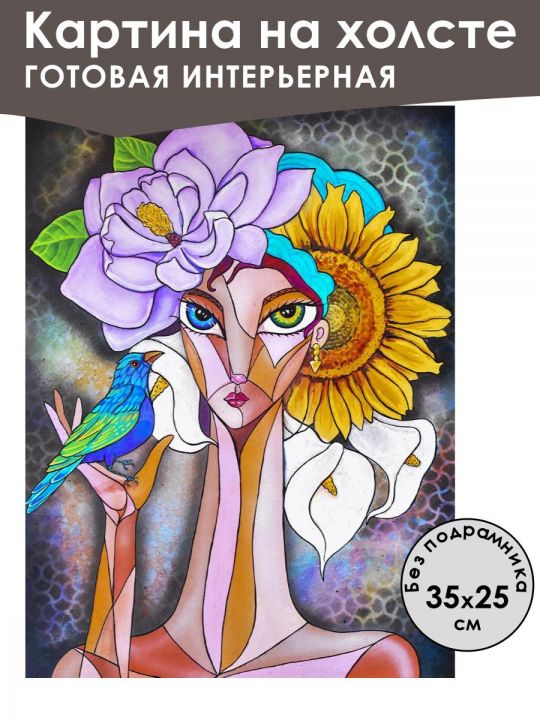 Картина на холсте
ГОТОВАЯ ИНТЕРЬЕРНАЯ

Без подрамника
35x25
см