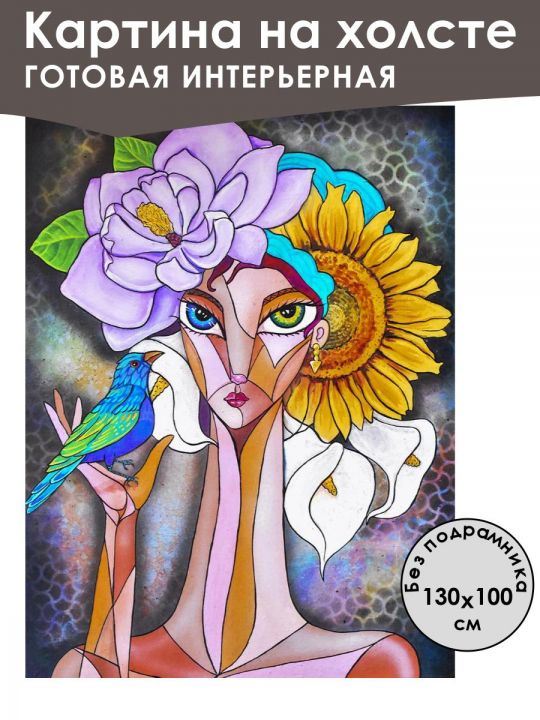 Картина на холсте
ГОТОВАЯ ИНТЕРЬЕРНАЯ

Без подрамника
130x100
см