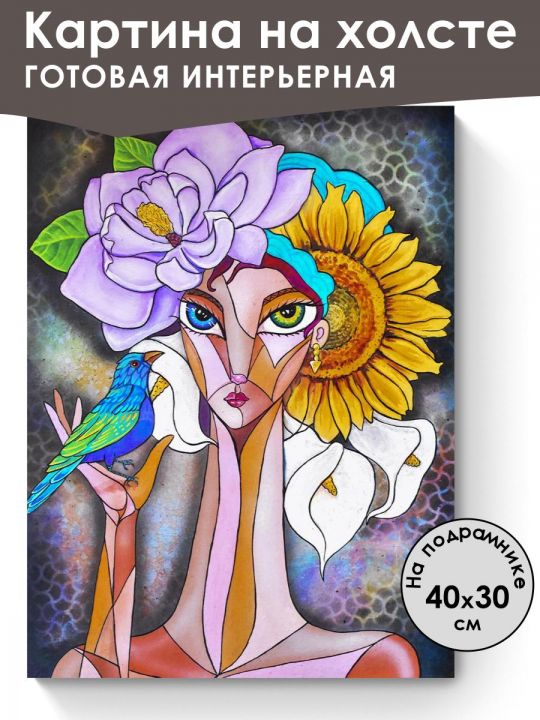 Картина на холсте
ГОТОВАЯ ИНТЕРЬЕРНАЯ

На подрамнике
40x30
см