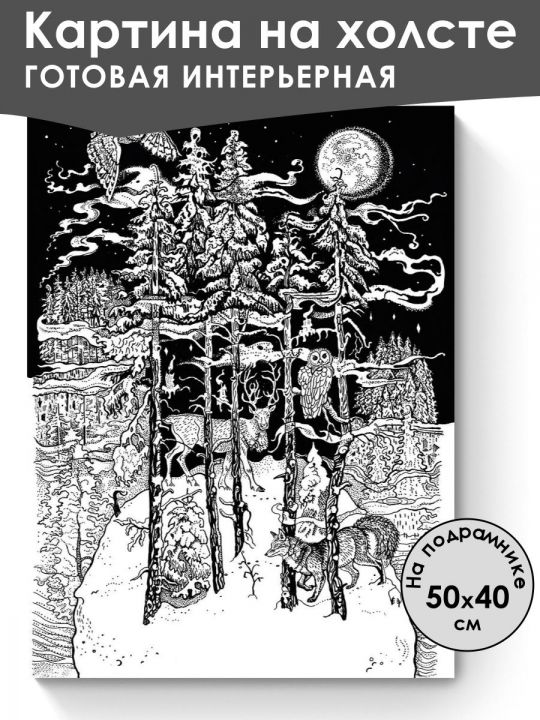 Картина на холсте
ГОТОВАЯ ИНТЕРЬЕРНАЯ

На подрамнике
50x40
см