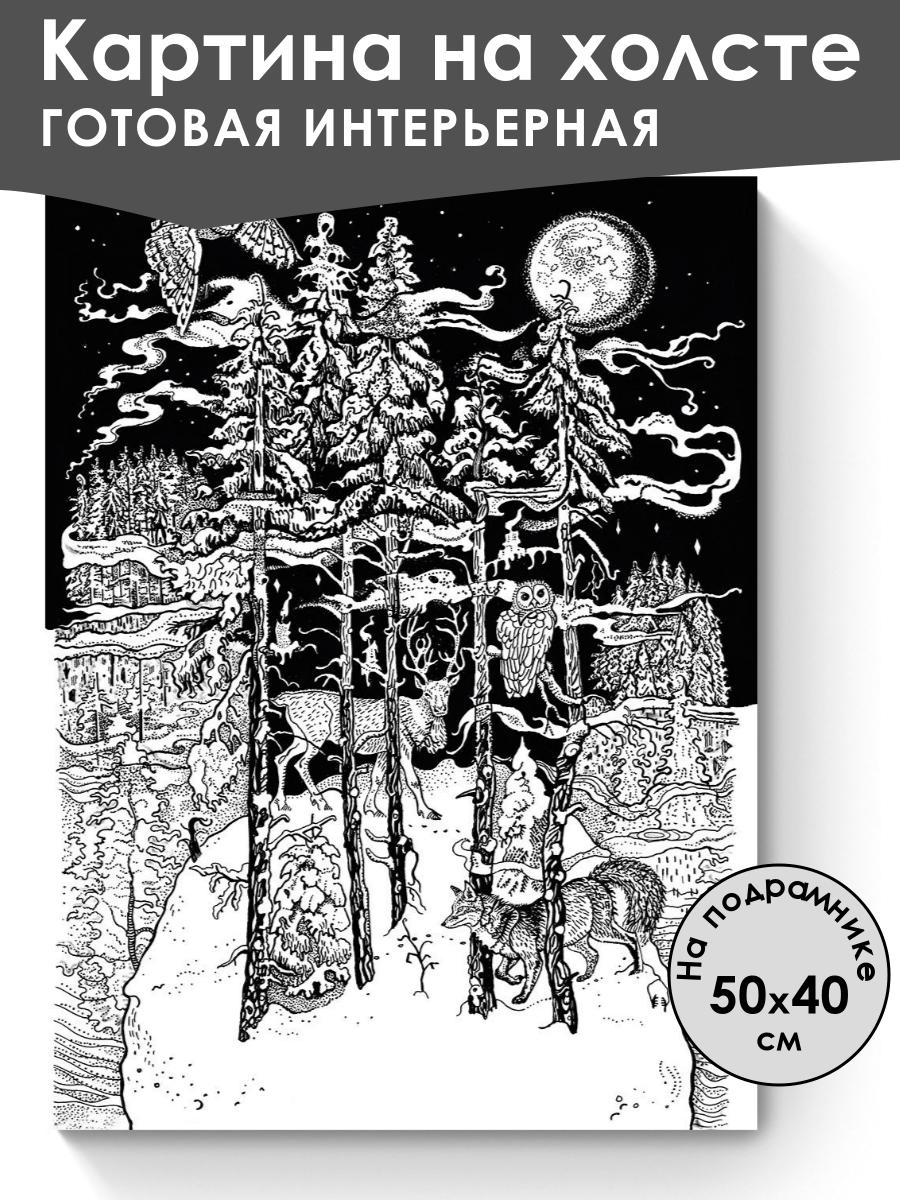 Картина на холсте
ГОТОВАЯ ИНТЕРЬЕРНАЯ

На подрамнике
50x40
см