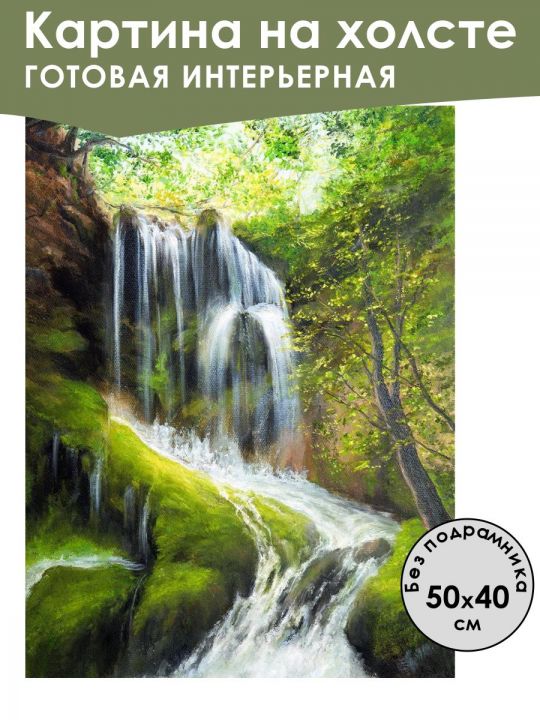 Картина на холсте
ГОТОВАЯ ИНТЕРЬЕРНАЯ

Без подрамника
50x40
см