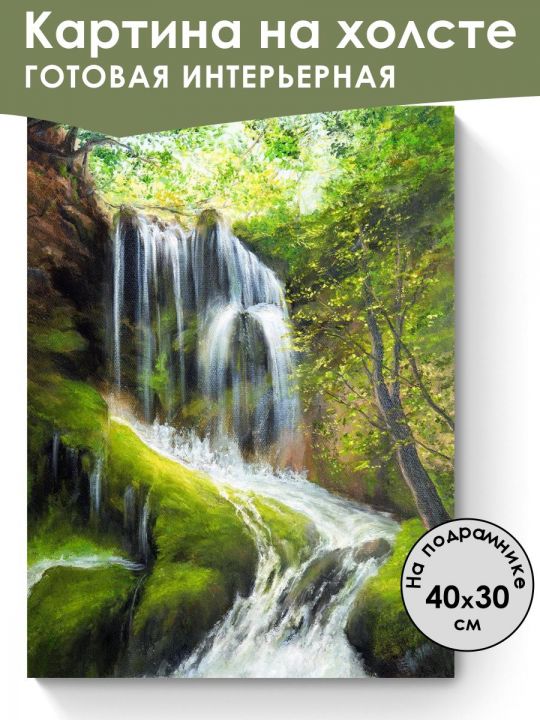 Картина на холсте
ГОТОВАЯ ИНТЕРЬЕРНАЯ

На подрамнике
40x30
см