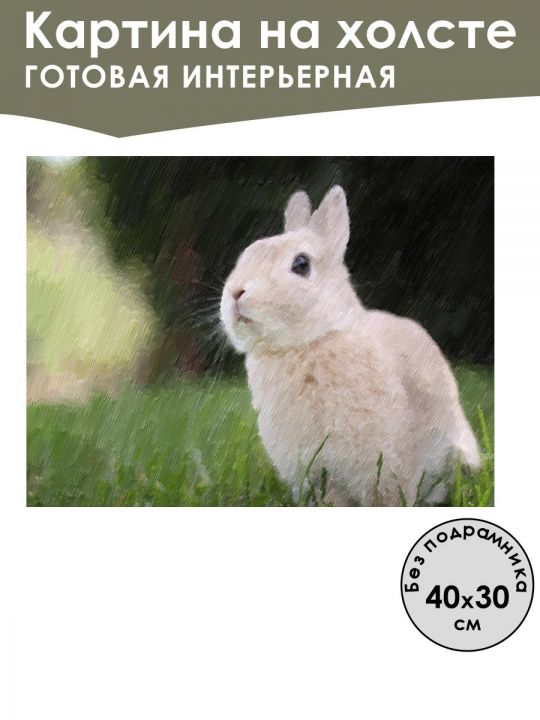 Картина на холсте
ГОТОВАЯ ИНТЕРЬЕРНАЯ

Без подрамника
40x30
см