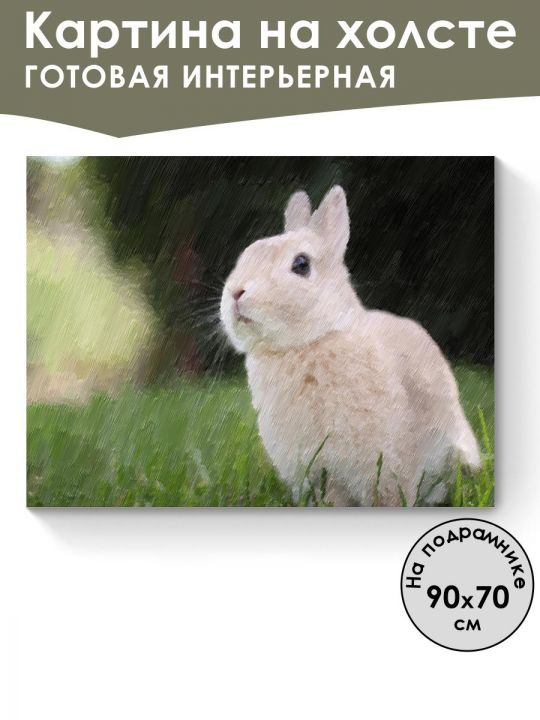 Картина на холсте
ГОТОВАЯ ИНТЕРЬЕРНАЯ

На подрамнике
90x70
см