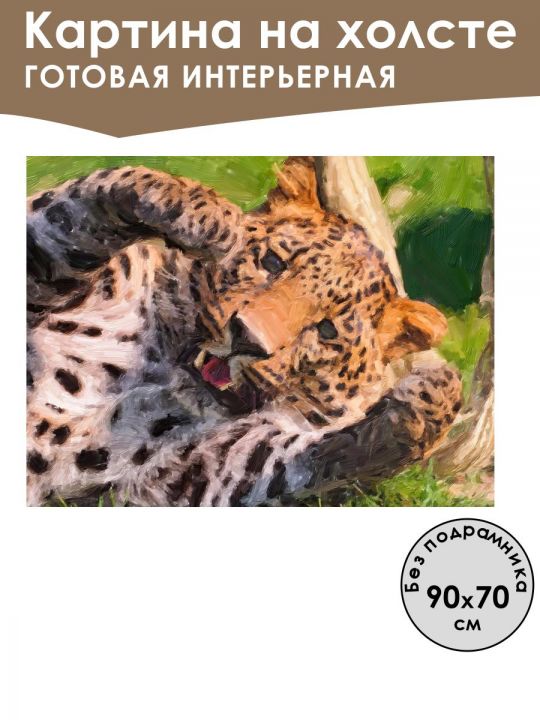 Картина на холсте
ГОТОВАЯ ИНТЕРЬЕРНАЯ

Без подрамника
90x70
см