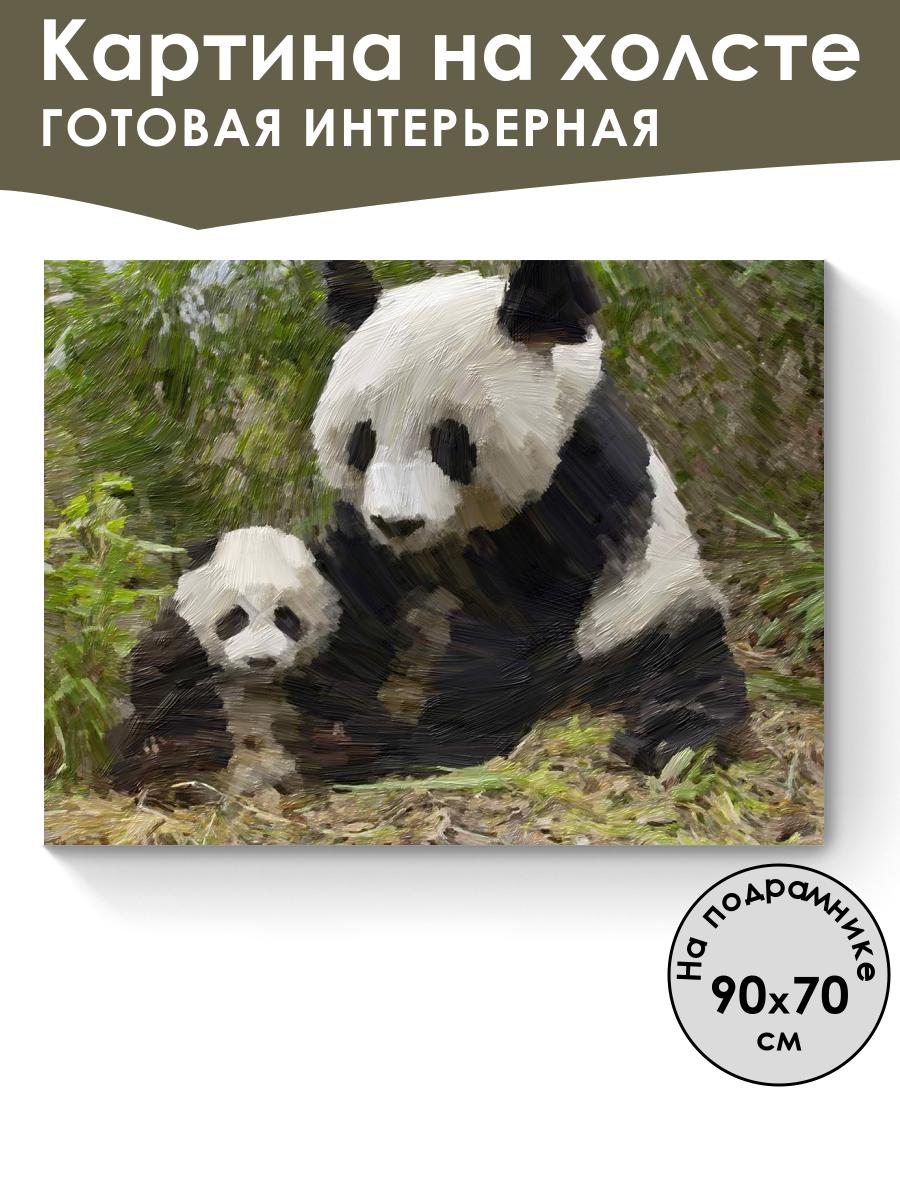 Картина на холсте
ГОТОВАЯ ИНТЕРЬЕРНАЯ

На подрамнике
90x70
см