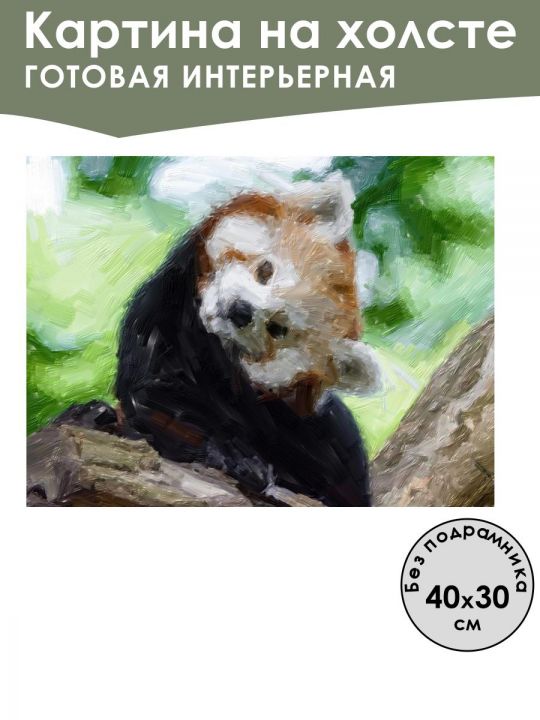 Картина на холсте
ГОТОВАЯ ИНТЕРЬЕРНАЯ

Без подрамника
40x30
см