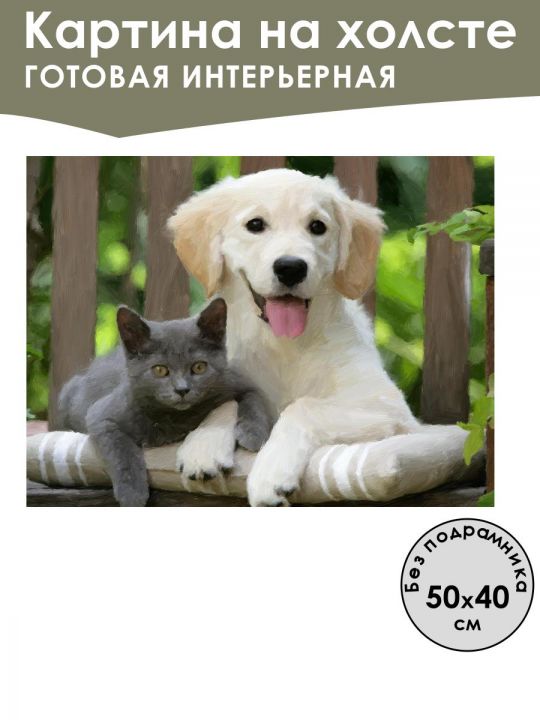 Картина на холсте
ГОТОВАЯ ИНТЕРЬЕРНАЯ

Без подрамника
50x40
см