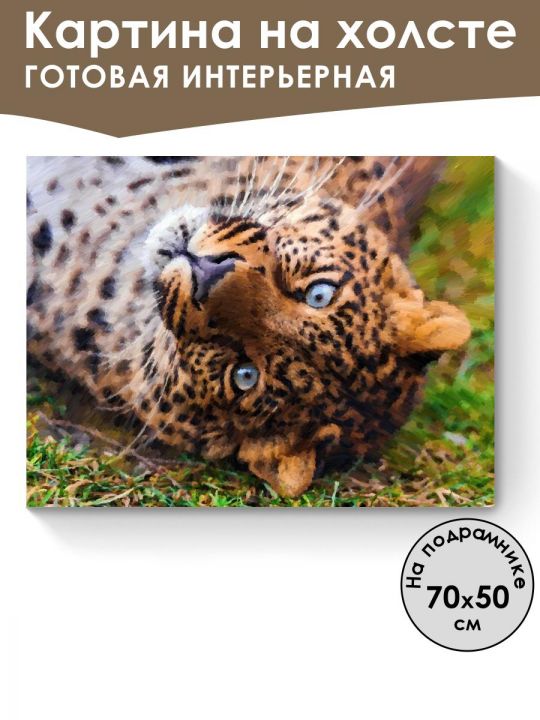 Картина на холсте
ГОТОВАЯ ИНТЕРЬЕРНАЯ

На подрамнике
70x50
см