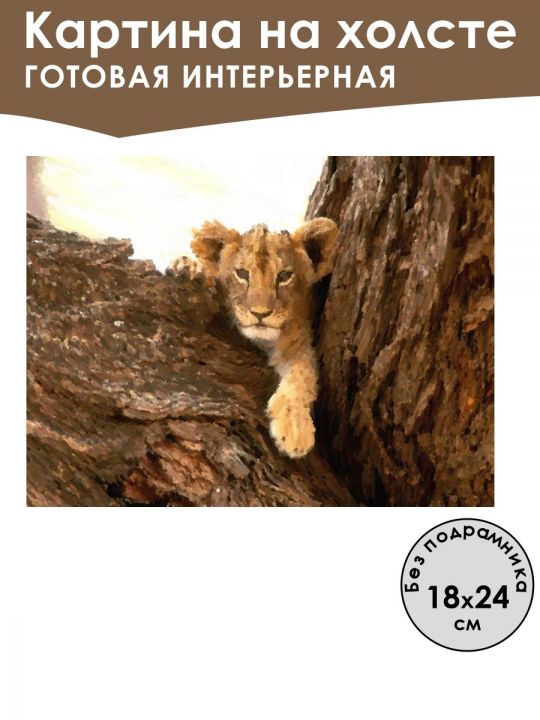 Картина на холсте
ГОТОВАЯ ИНТЕРЬЕРНАЯ

Без подрамника
18x24
см