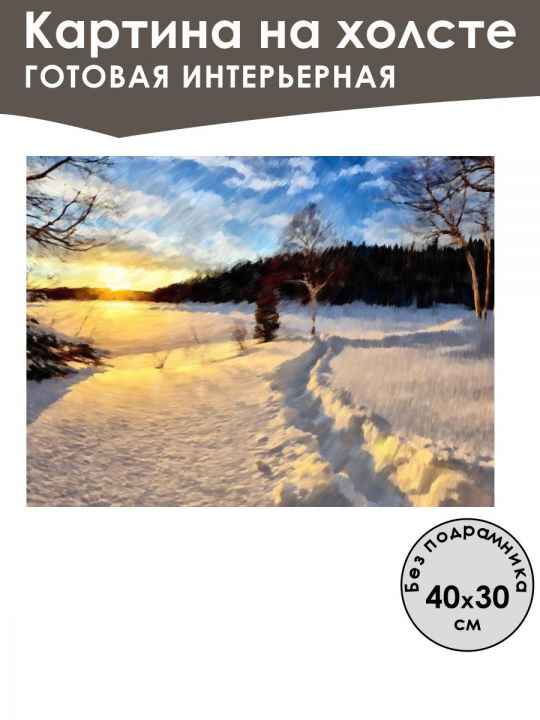 Картина на холсте
ГОТОВАЯ ИНТЕРЬЕРНАЯ

Без подрамника
40x30
см