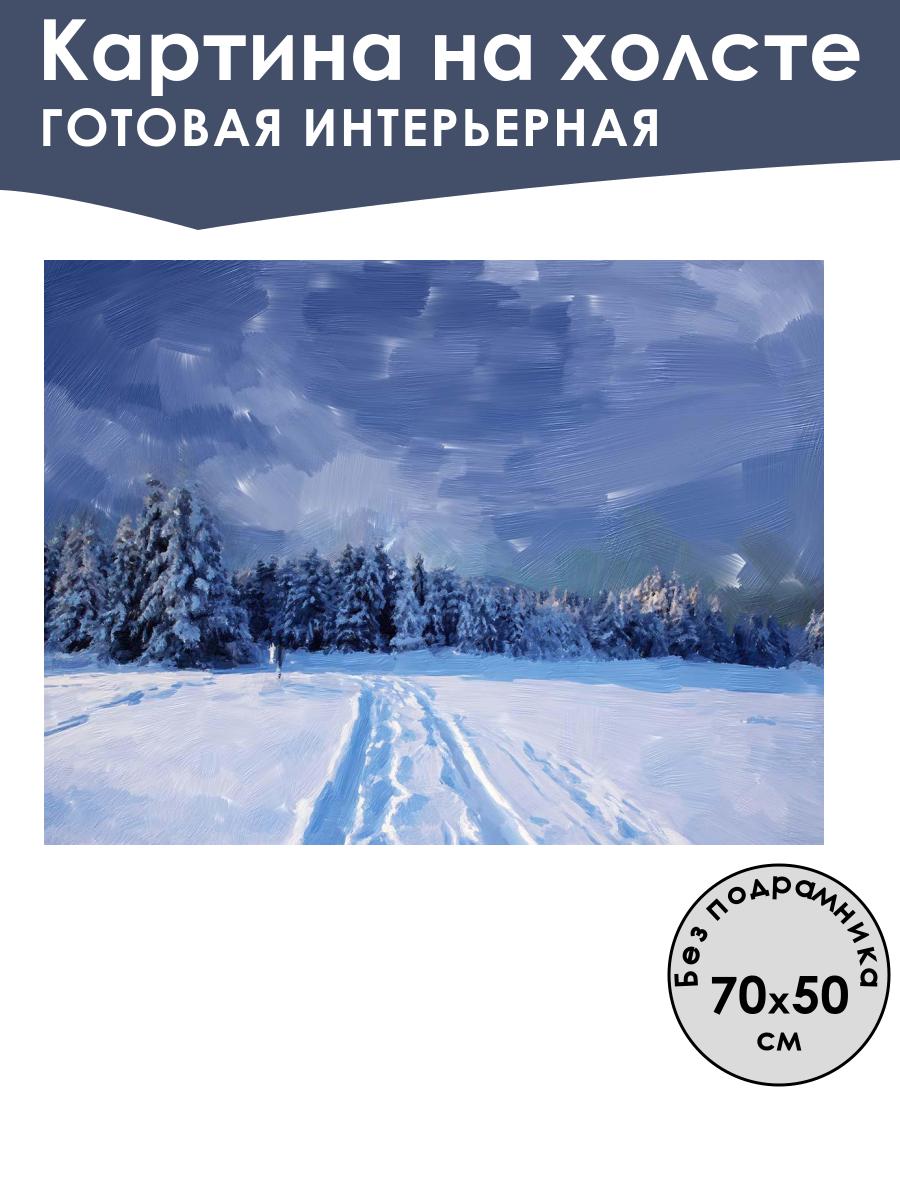 Картина на холсте
ГОТОВАЯ ИНТЕРЬЕРНАЯ

Без подрамника
70x50
см