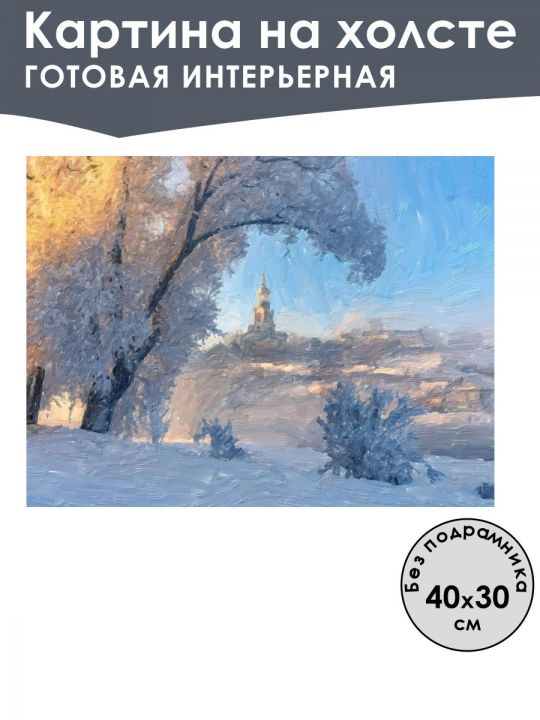 Картина на холсте
ГОТОВАЯ ИНТЕРЬЕРНАЯ

Без подрамника
40x30
см