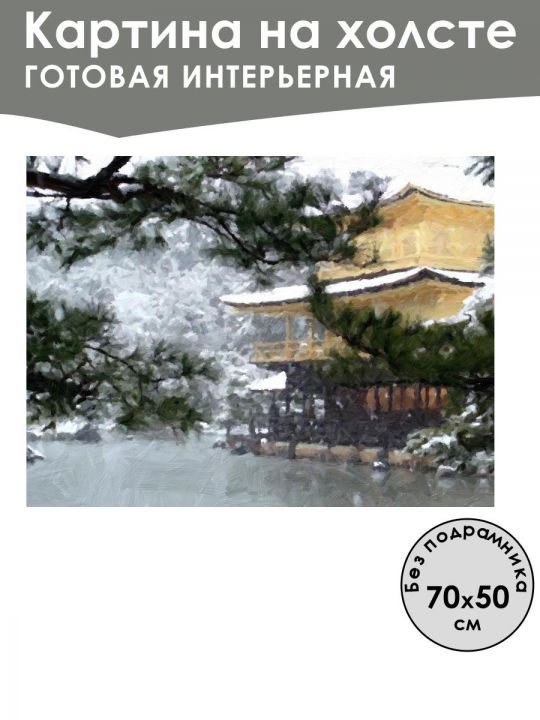 Картина на холсте
ГОТОВАЯ ИНТЕРЬЕРНАЯ

Без подрамника
70x50
см