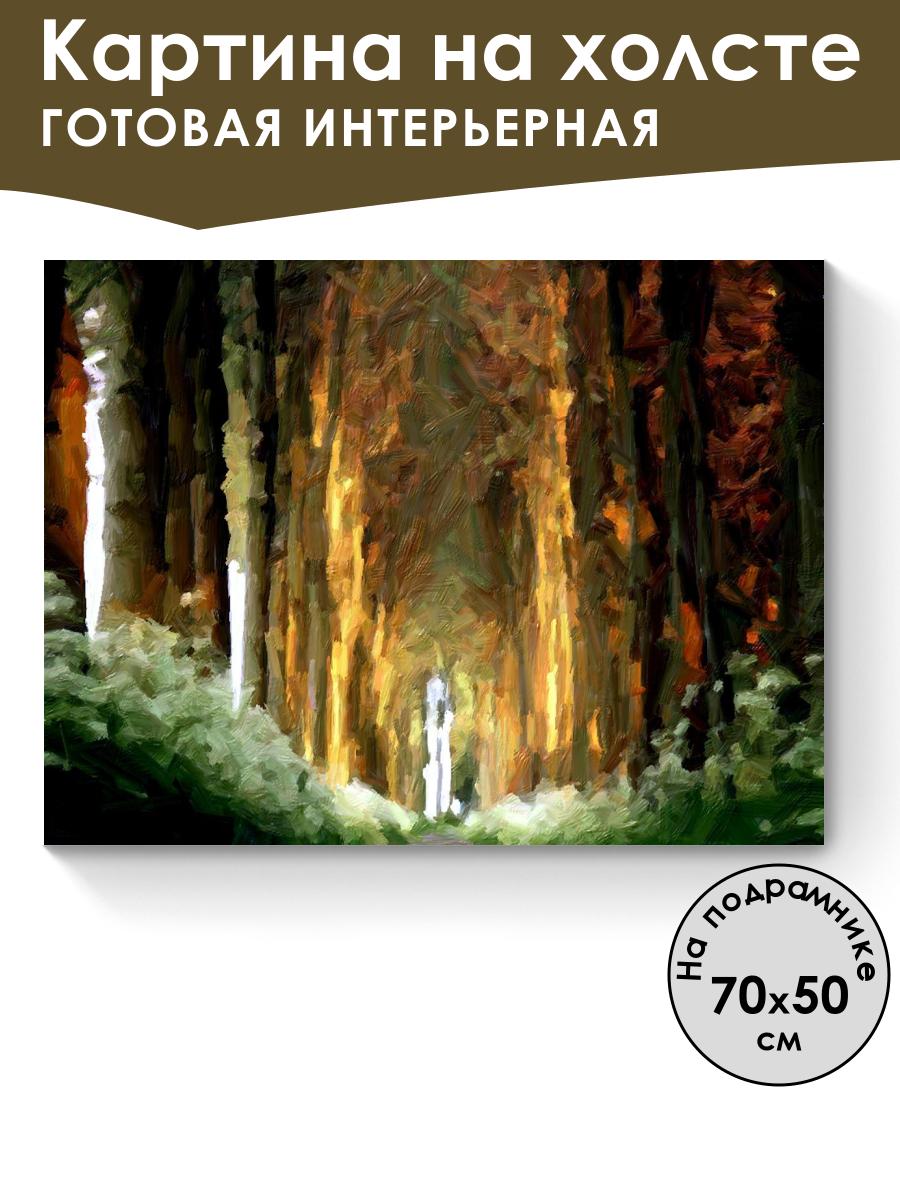 Картина на холсте
ГОТОВАЯ ИНТЕРЬЕРНАЯ

На подрамнике
70x50
см