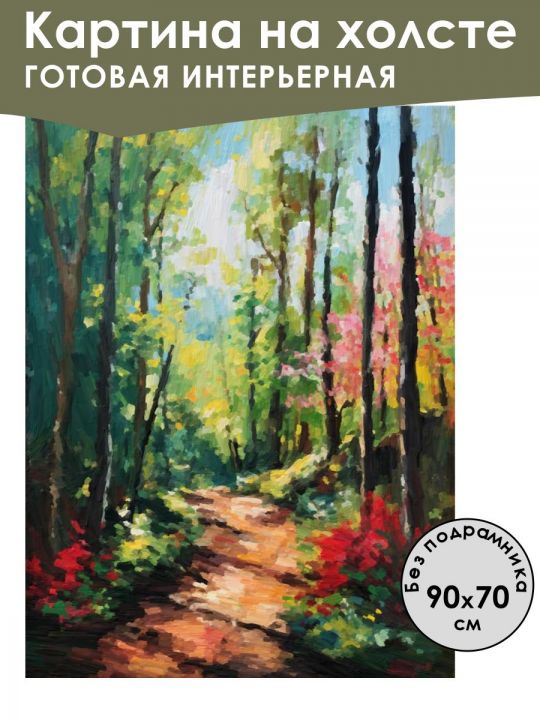 Картина на холсте
ГОТОВАЯ ИНТЕРЬЕРНАЯ

Без подрамника
90x70
см