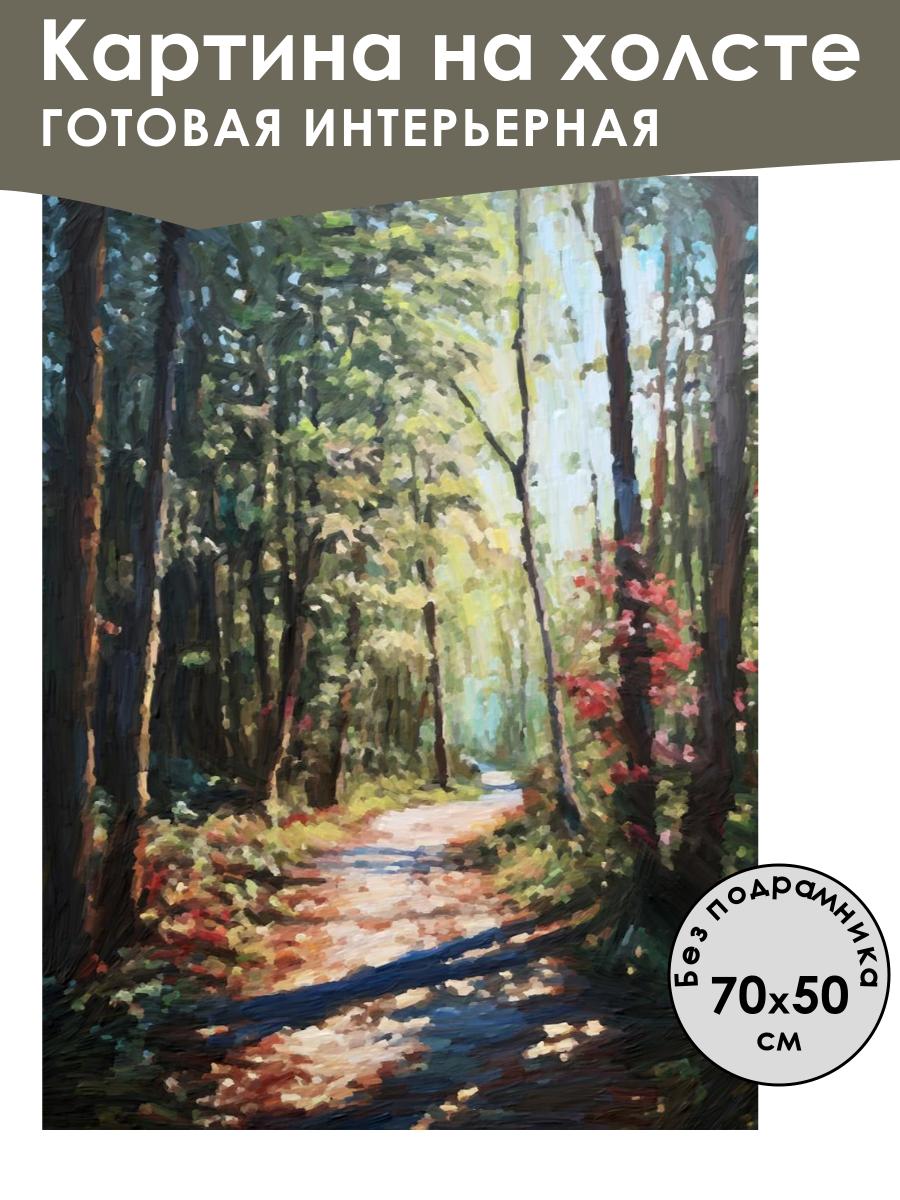 Картина на холсте
ГОТОВАЯ ИНТЕРЬЕРНАЯ

Без подрамника
70x50
см