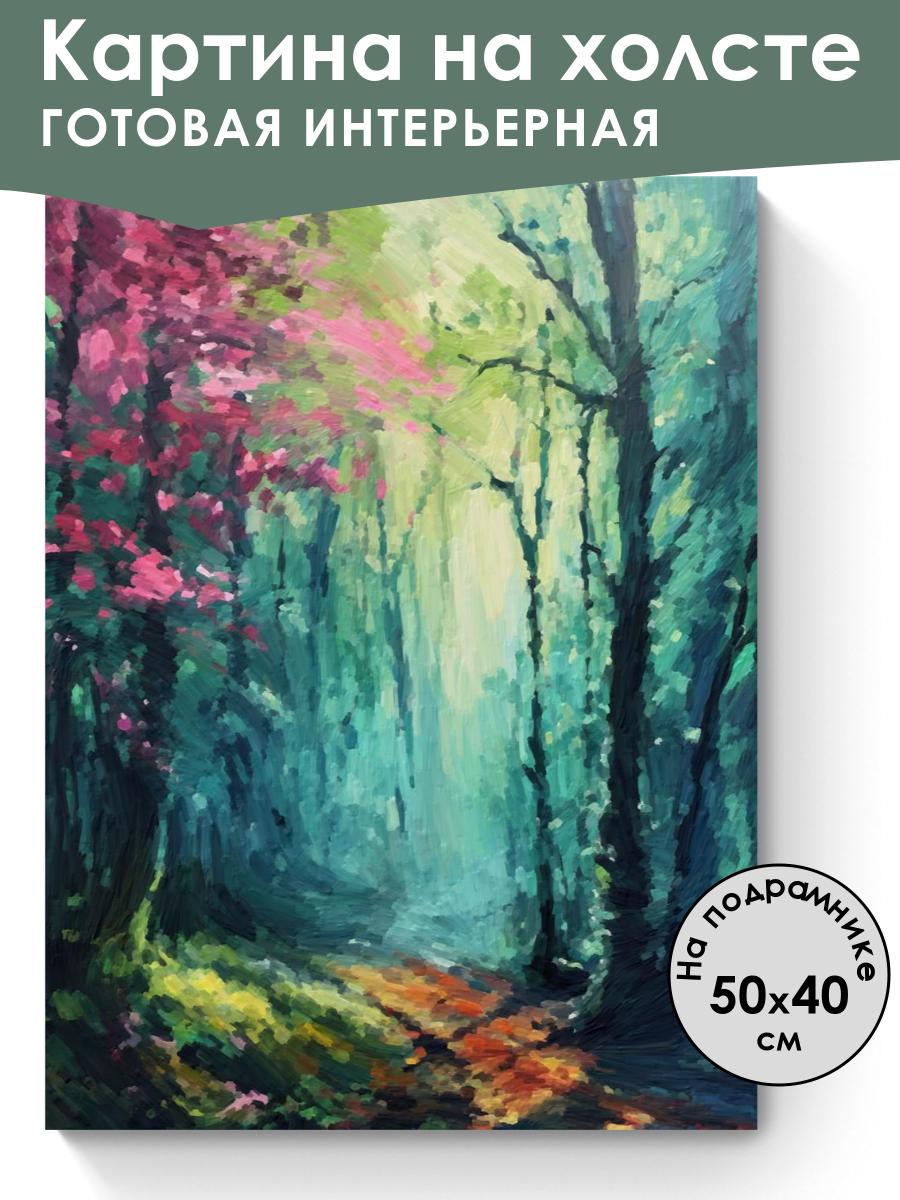 Картина на холсте
ГОТОВАЯ ИНТЕРЬЕРНАЯ

На подрамнике
50x40
см