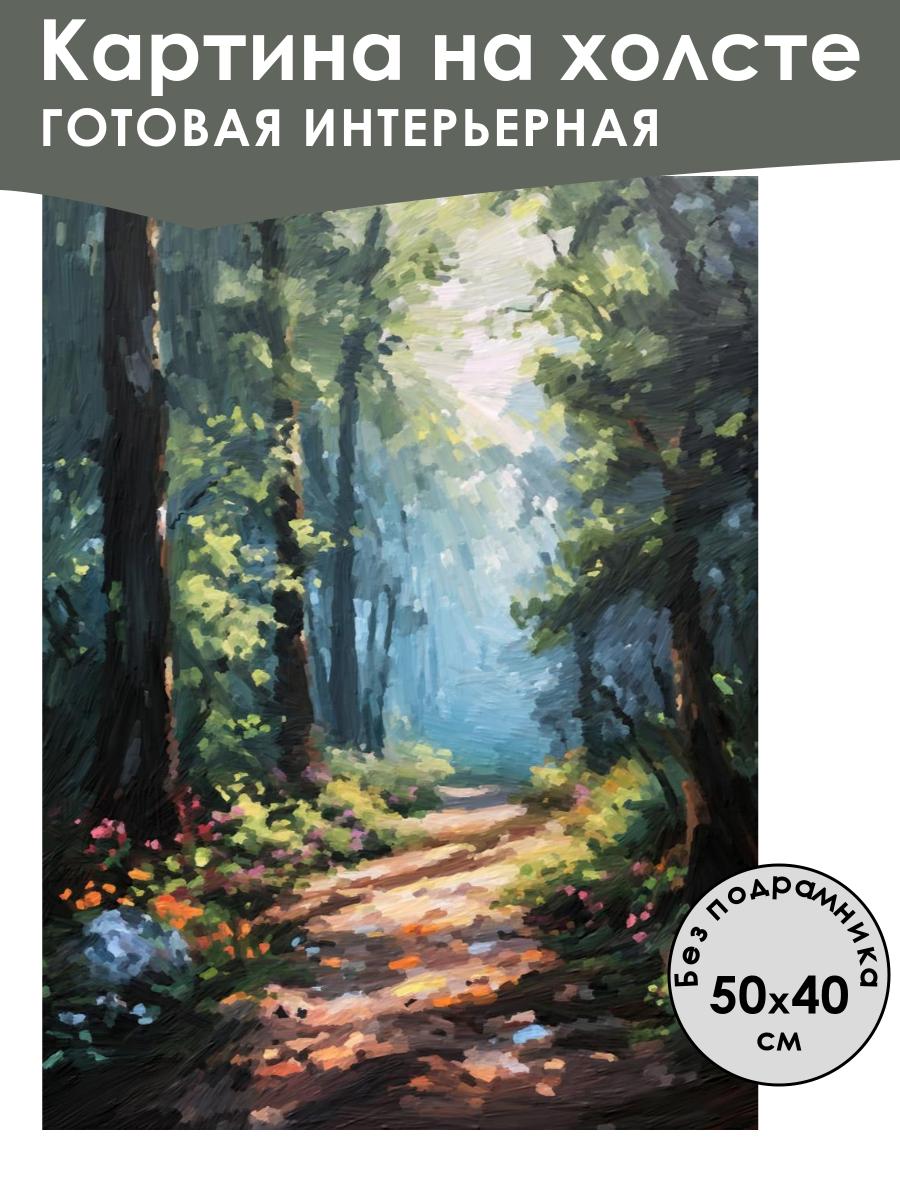 Картина на холсте
ГОТОВАЯ ИНТЕРЬЕРНАЯ

Без подрамника
50x40
см