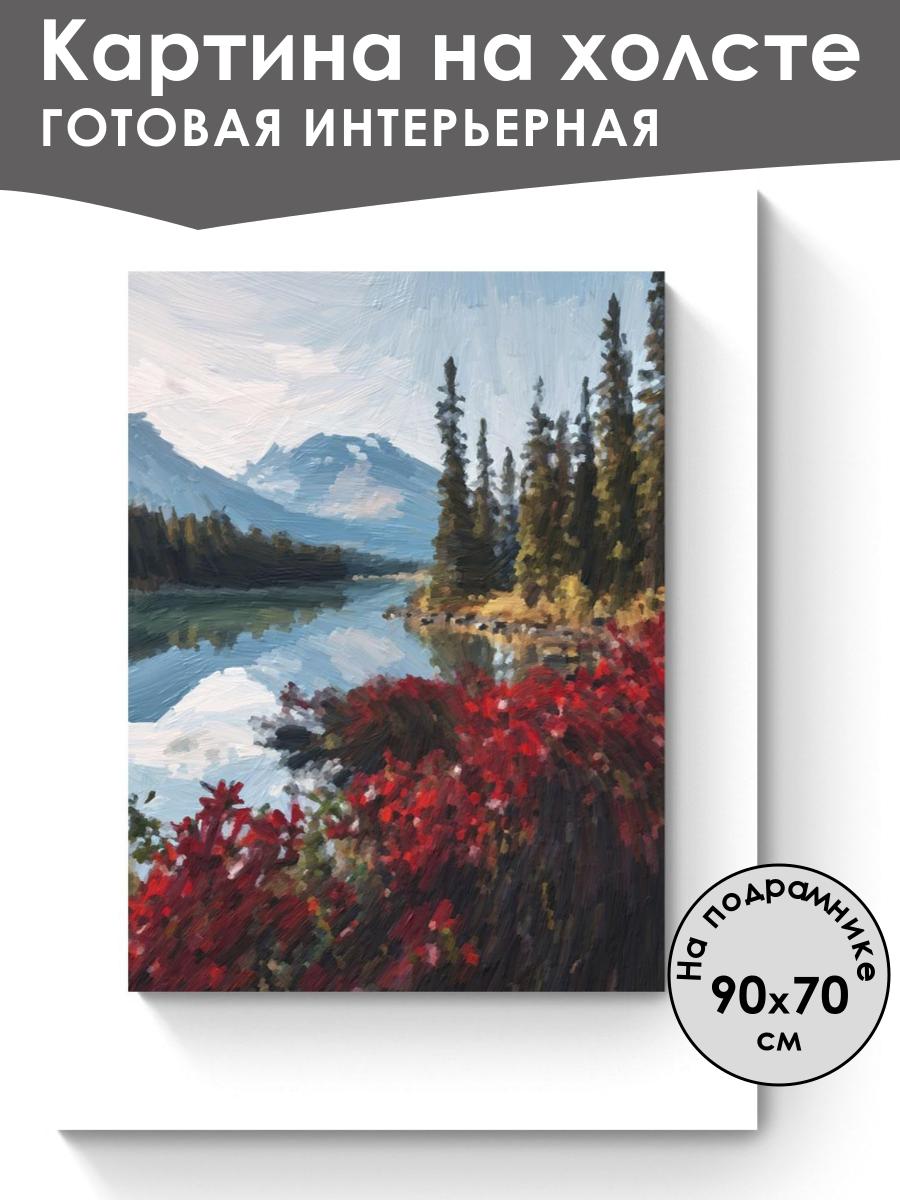 Картина на холсте
ГОТОВАЯ ИНТЕРЬЕРНАЯ

На подрамнике
90x70
см