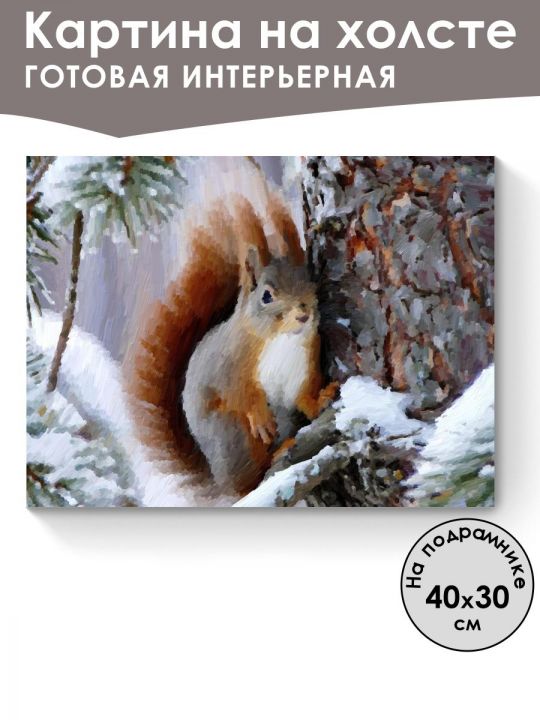 Картина на холсте
ГОТОВАЯ ИНТЕРЬЕРНАЯ

На подрамнике
40x30
см